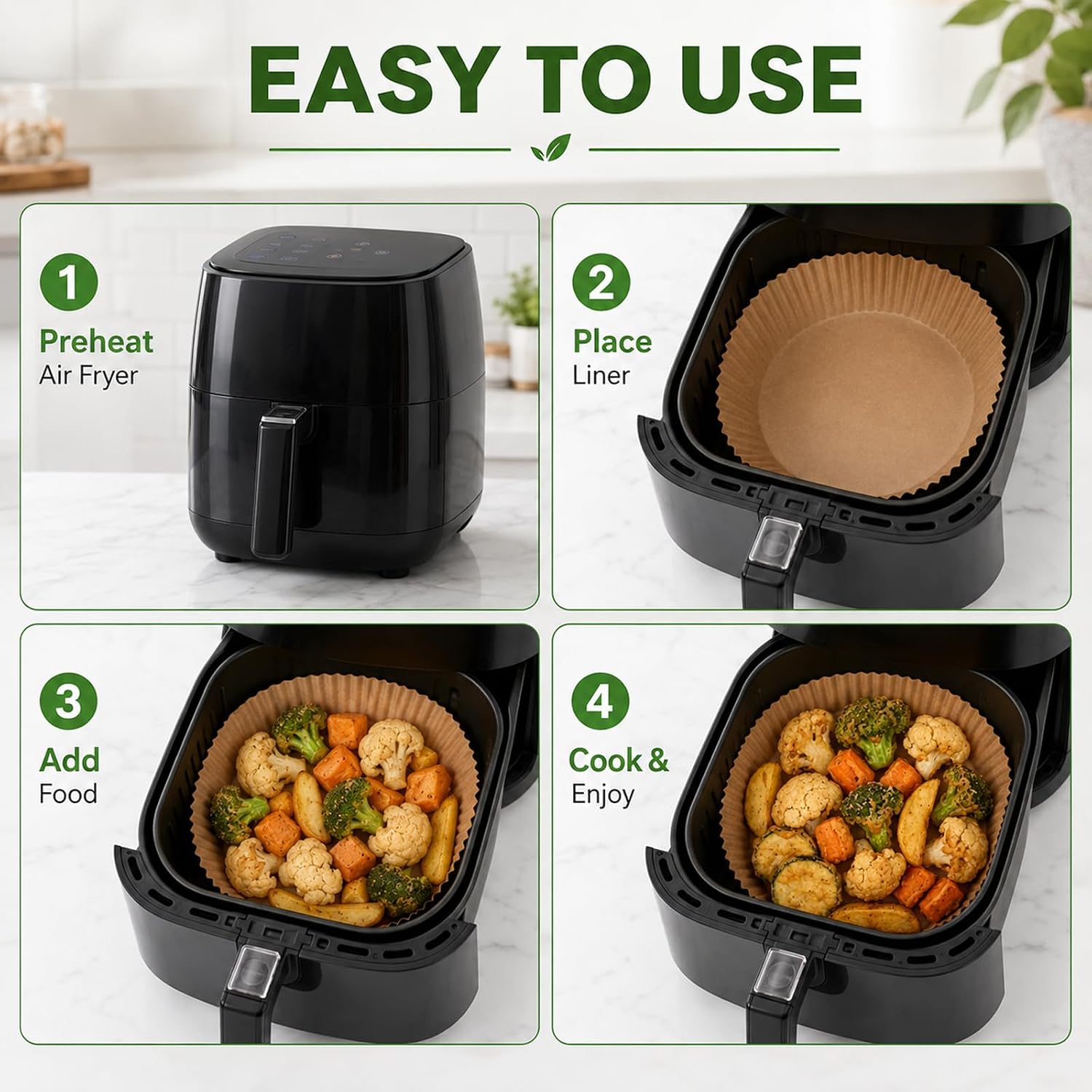 EASY TO USE

1
Preheat
Air Fryer

2
Place
Liner

3
Add
Food

4
Cook &
Enjoy