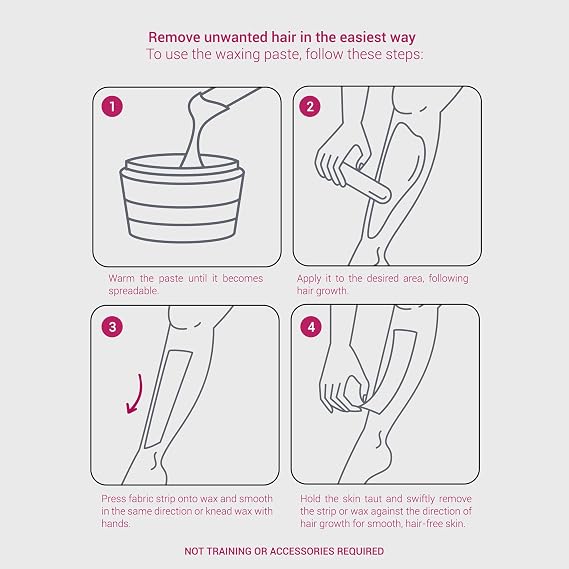 Remove unwanted hair in the easiest way
To use the waxing paste, follow these steps:

1

Warm the paste until it becomes spreadable.

2

Apply it to the desired area, following hair growth.

3

Press fabric strip onto wax and smooth in the same direction or knead wax with hands.

4

Hold the skin taut and swiftly remove the strip or wax against the direction of hair growth for smooth, hair-free skin.

NOT TRAINING OR ACCESSORIES REQUIRED