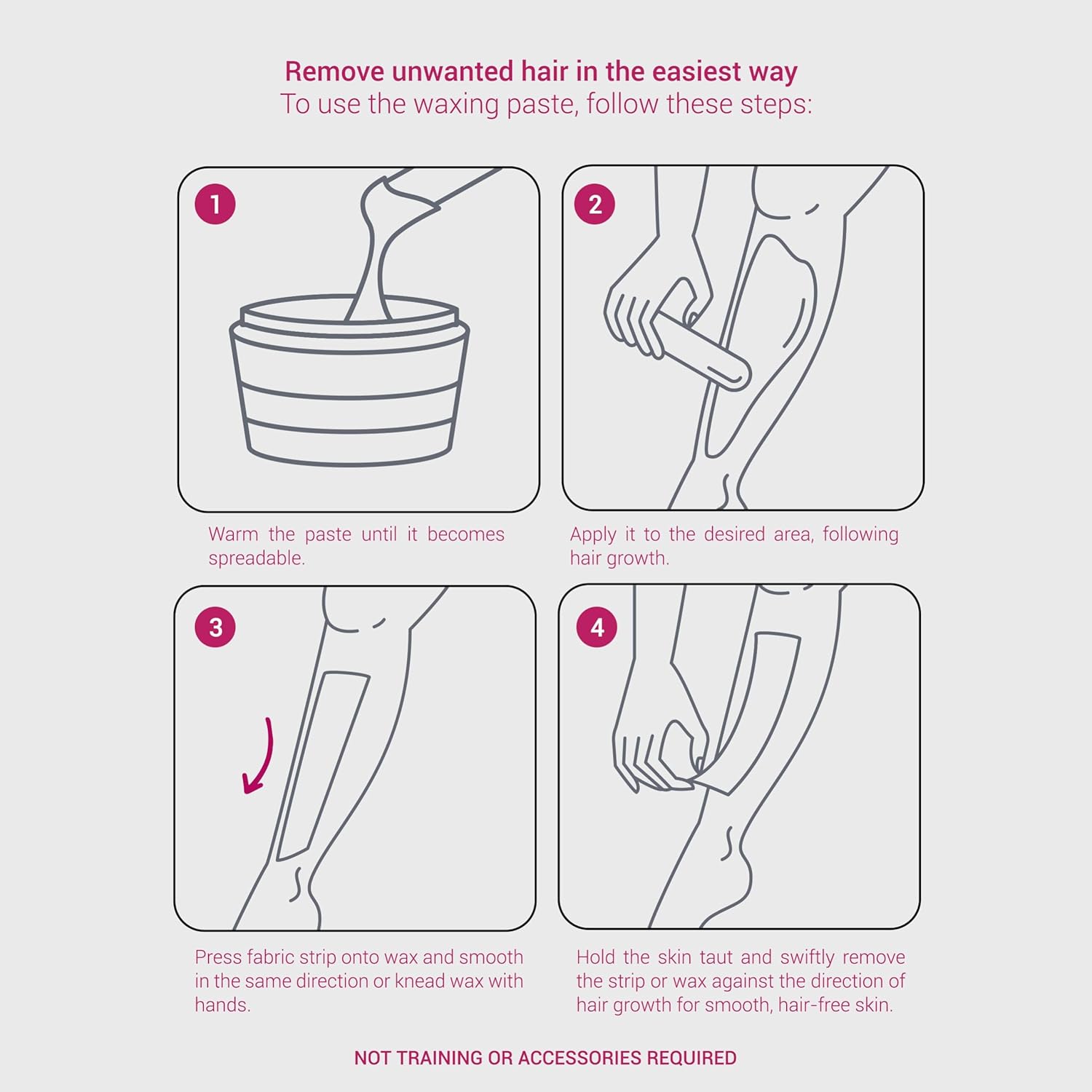 Remove unwanted hair in the easiest way
To use the waxing paste, follow these steps:

1

Warm the paste until it becomes spreadable.

2

Apply it to the desired area, following hair growth.

3

Press fabric strip onto wax and smooth in the same direction or knead wax with hands.

4

Hold the skin taut and swiftly remove the strip or wax against the direction of hair growth for smooth, hair-free skin.

NOT TRAINING OR ACCESSORIES REQUIRED