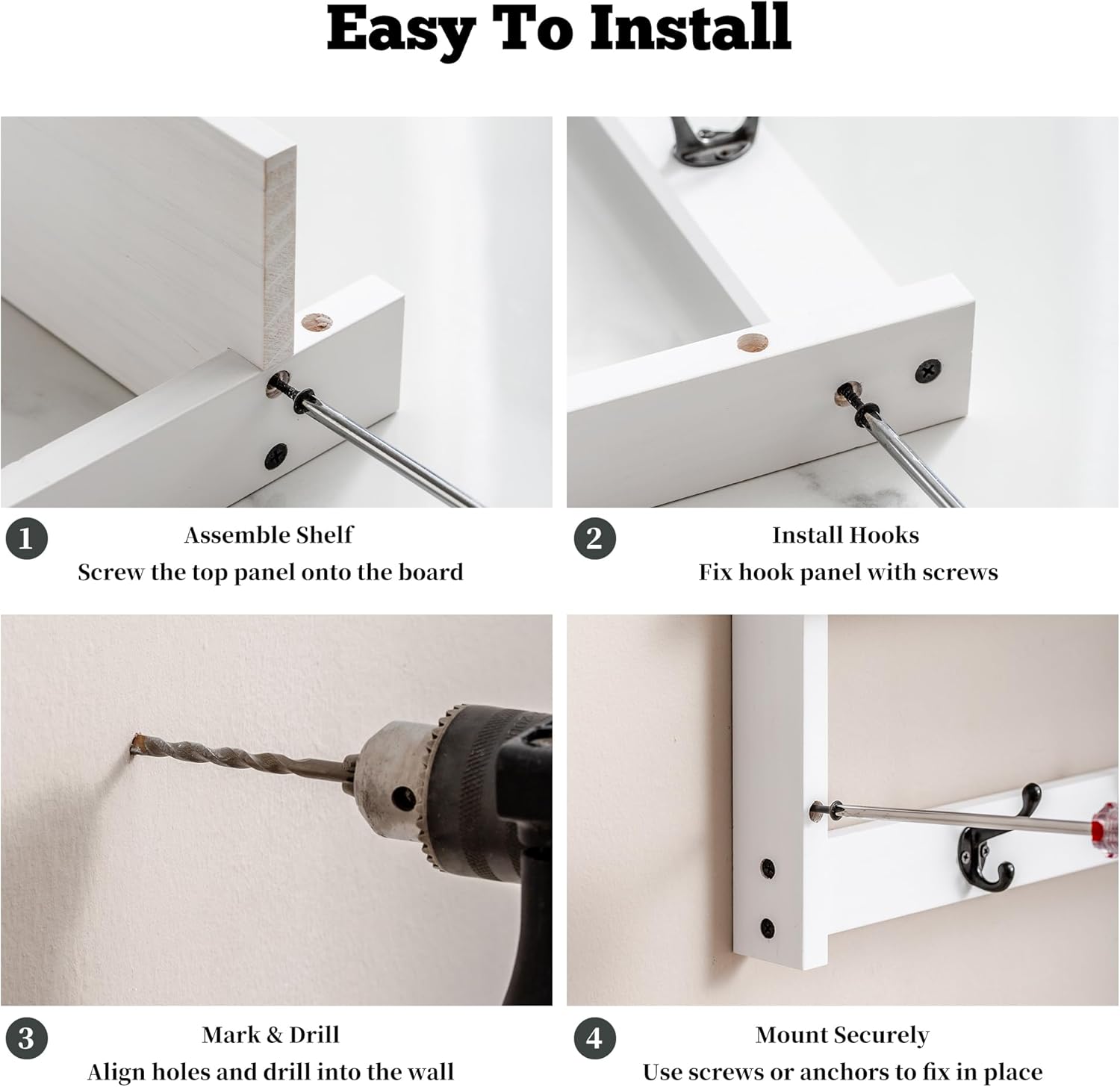 Easy To Install

1
Assemble Shelf
Screw the top panel onto the board

2
Install Hooks
Fix hook panel with screws

3
Mark & Drill
Align holes and drill into the wall

4
Mount Securely
Use screws or anchors to fix in place