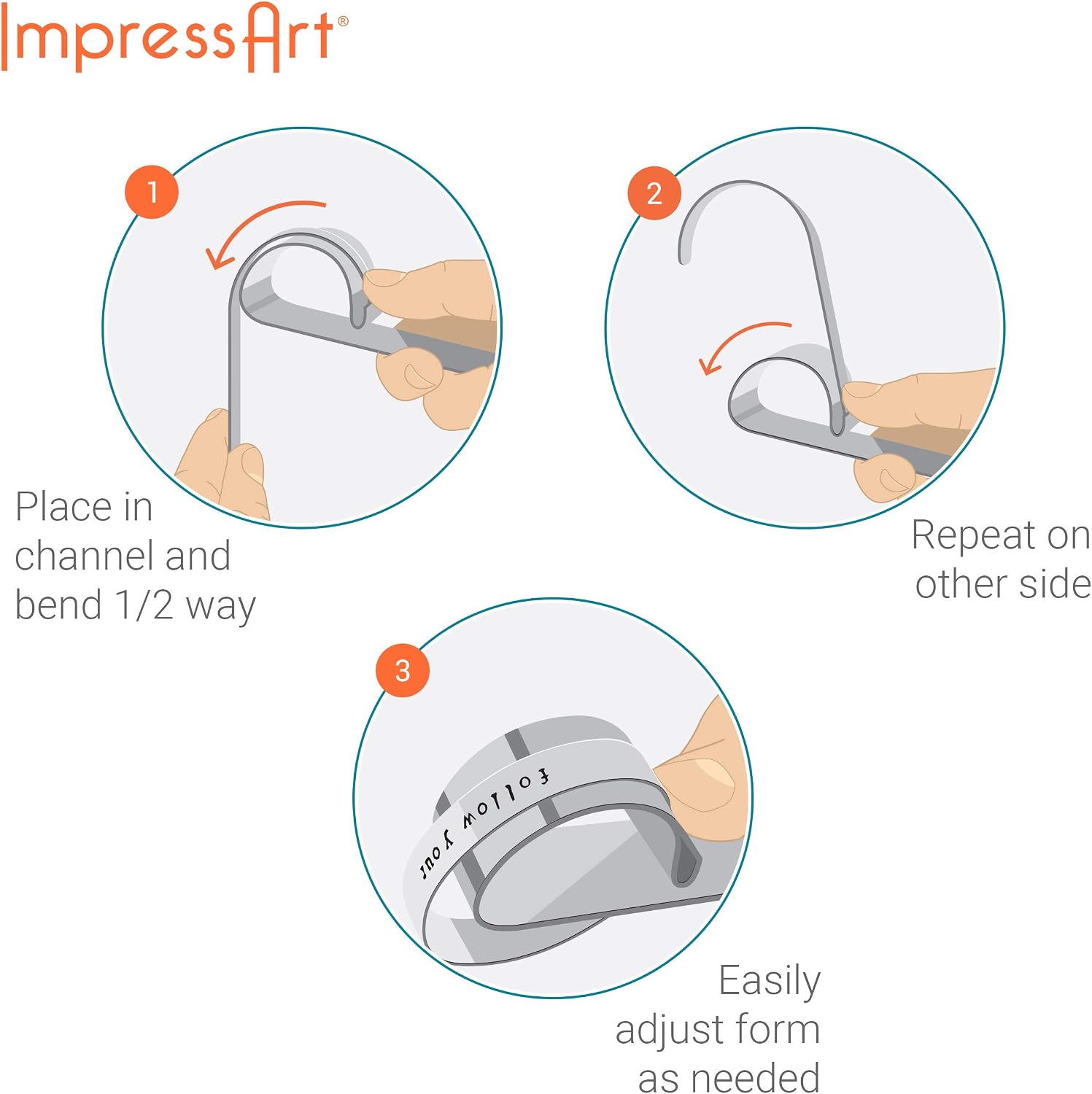 ImpressArt®

1

Place in channel and bend 1/2 way

2

Repeat on other side

3

follow your

Easily adjust form as needed