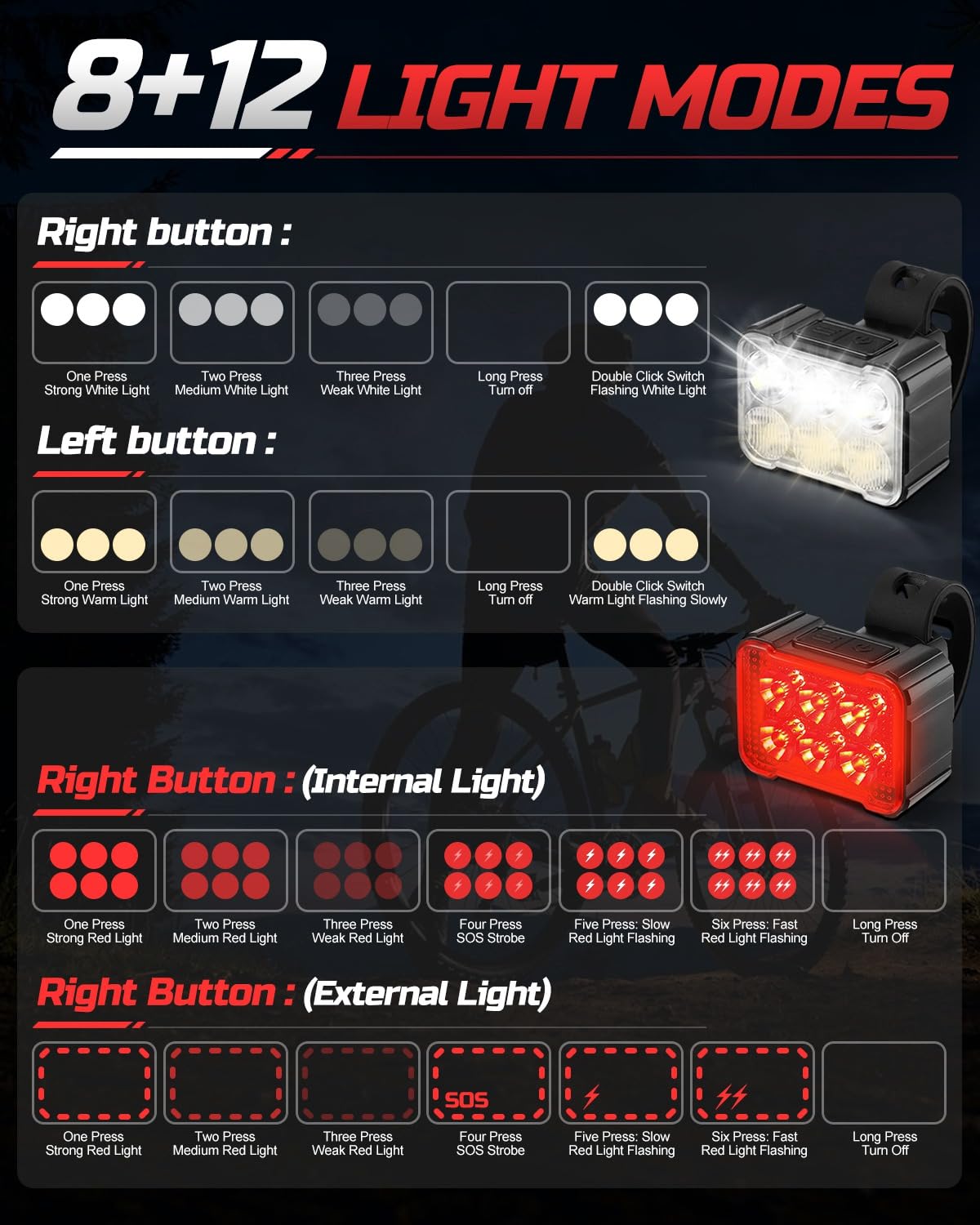 8+12 LIGHT MODES

Right button :

One Press
Strong White Light

Two Press
Medium White Light

Three Press
Weak White Light

Long Press
Turn off

Double Click Switch
Flashing White Light

Left button :

One Press
Strong Warm Light

Two Press
Medium Warm Light

Three Press
Weak Warm Light

Long Press
Turn off

Double Click Switch
Warm Light Flashing Slowly

Right Button : (Internal Light)

One Press
Strong Red Light

Two Press
Medium Red Light

Three Press
Weak Red Light

Four Press
SOS Strobe

Five Press: Slow
Red Light Flashing

Six Press: Fast
Red Light Flashing

Long Press
Turn Off

Right Button : (External Light)

SOS

One Press
Strong Red Light

Two Press
Medium Red Light

Three Press
Weak Red Light

Four Press
SOS Strobe

Five Press: Slow
Red Light Flashing

Six Press: Fast
Red Light Flashing

Long Press
Turn Off