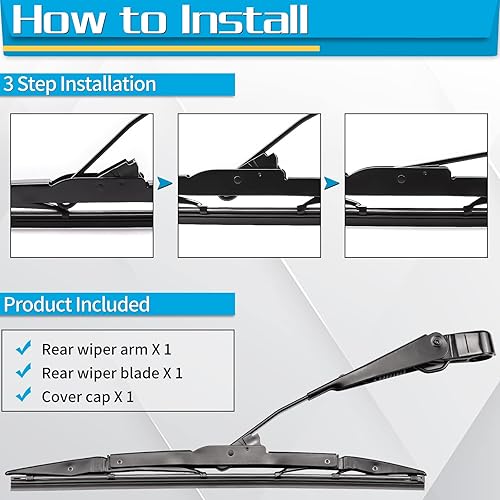 How to Install

3 Step Installation

Product Included

Rear wiper arm X 1
Rear wiper blade X 1
Cover cap X 1