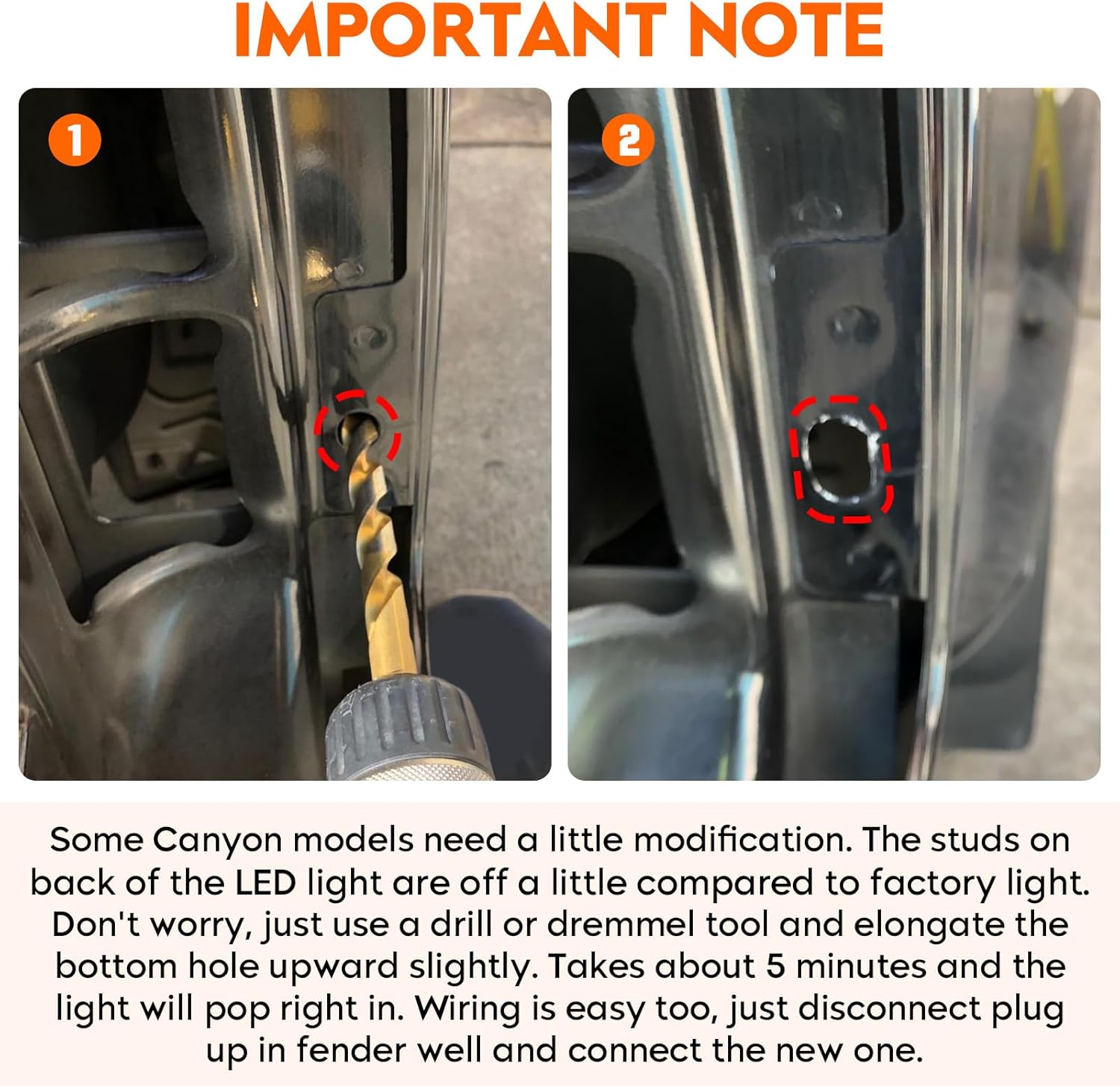 IMPORTANT NOTE

1

2

Some Canyon models need a little modification. The studs on back of the LED light are off a little compared to factory light. Don't worry, just use a drill or dremmel tool and elongate the bottom hole upward slightly. Takes about 5 minutes and the light will pop right in. Wiring is easy too, just disconnect plug up in fender well and connect the new one.