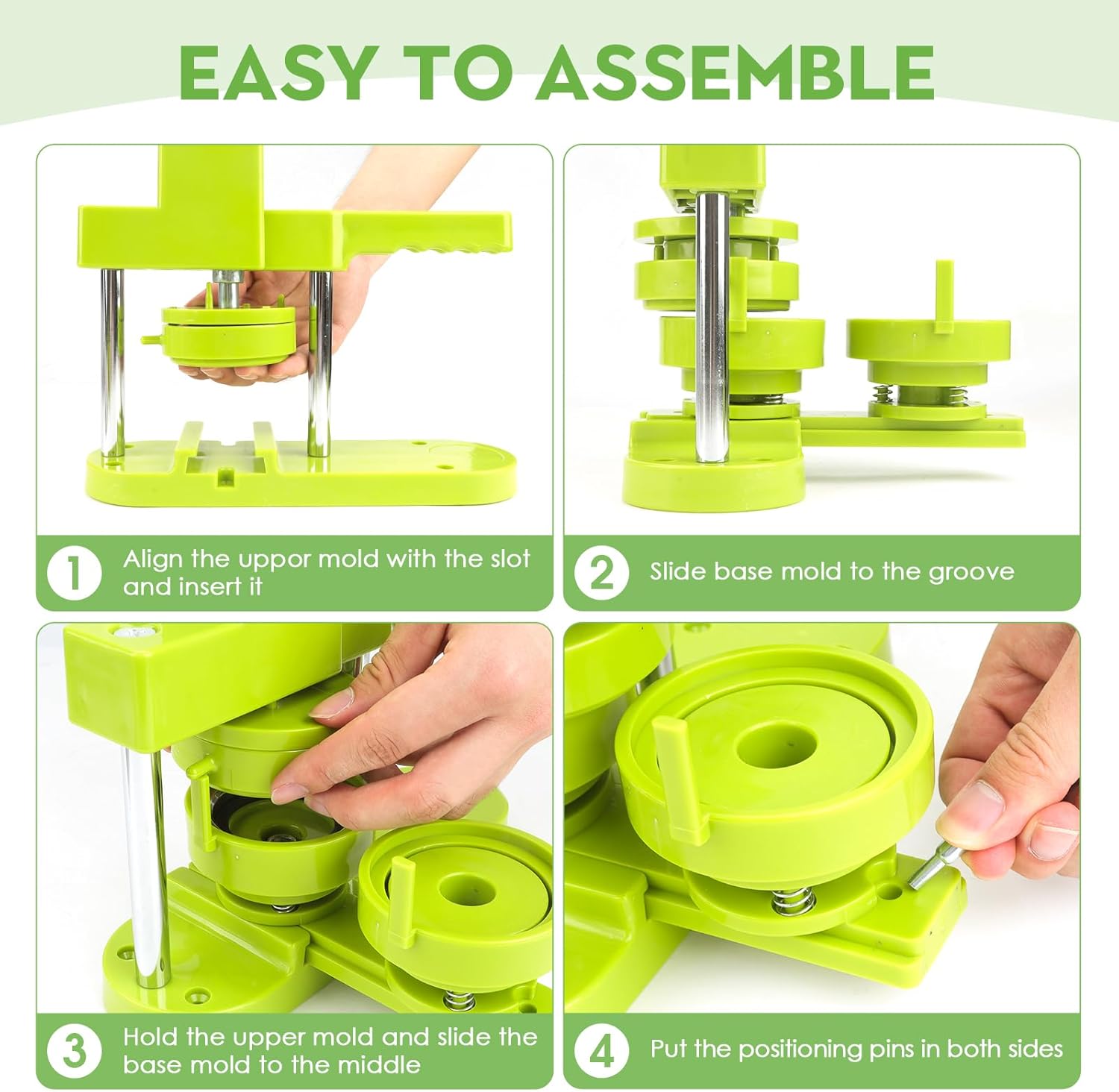 EASY TO ASSEMBLE

1 Align the uppor mold with the slot and insert it

2 Slide base mold to the groove

3 Hold the upper mold and slide the base mold to the middle

4 Put the positioning pins in both sides