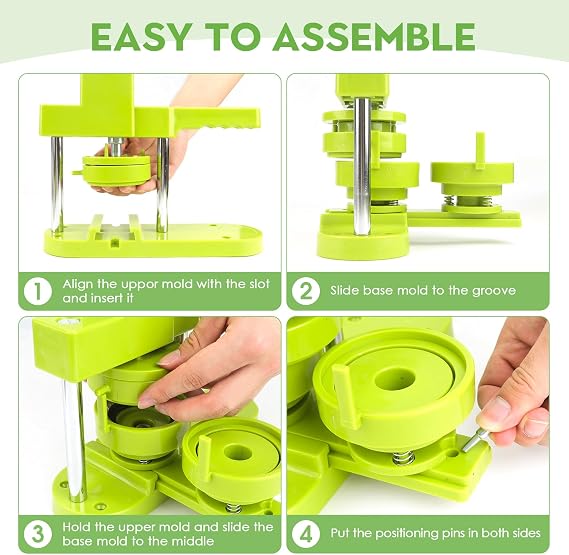 EASY TO ASSEMBLE

1 Align the uppor mold with the slot and insert it

2 Slide base mold to the groove

3 Hold the upper mold and slide the base mold to the middle

4 Put the positioning pins in both sides