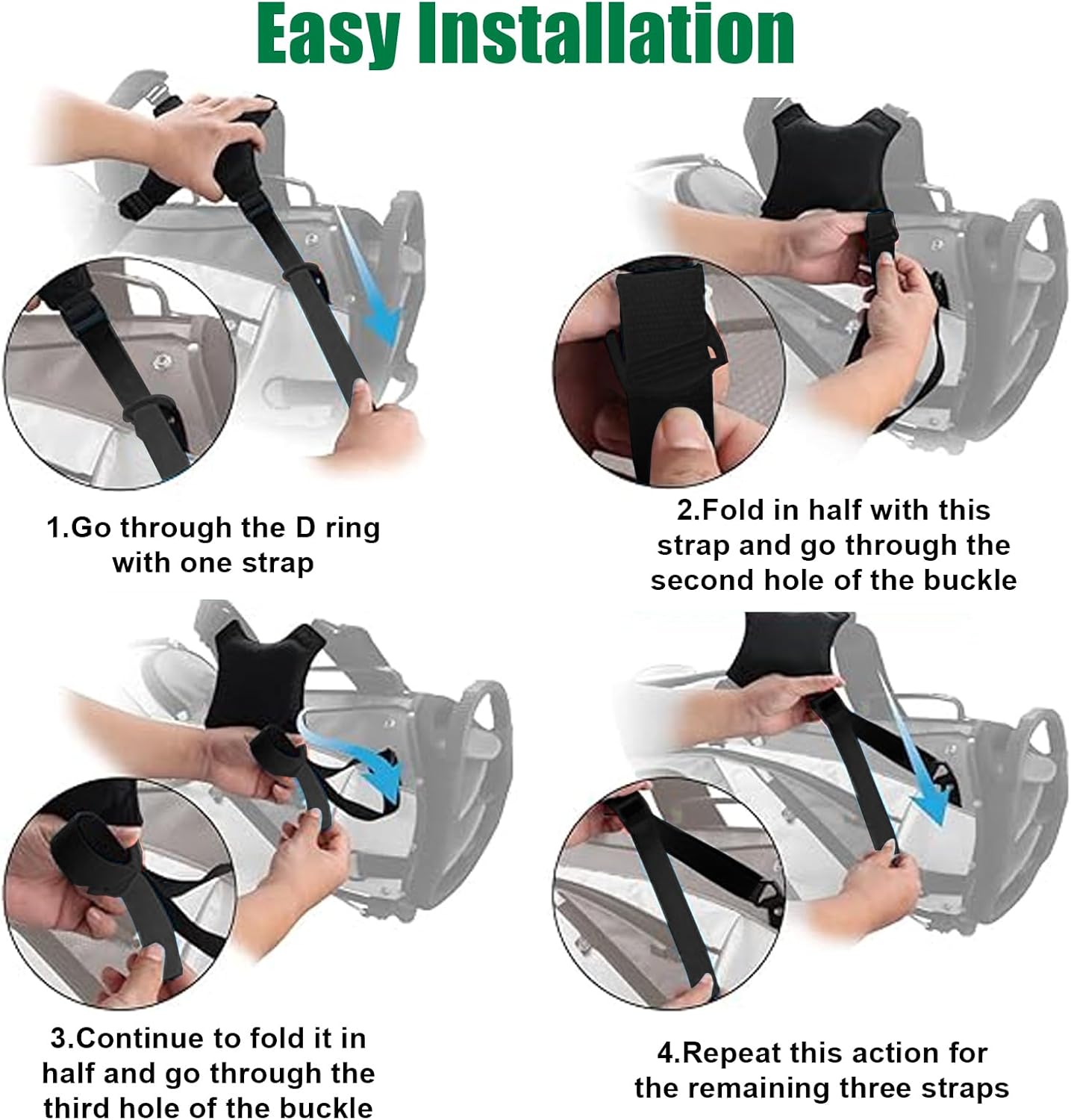 Easy Installation

1.Go through the D ring with one strap

2.Fold in half with this strap and go through the second hole of the buckle

3.Continue to fold it in half and go through the third hole of the buckle

4.Repeat this action for the remaining three straps