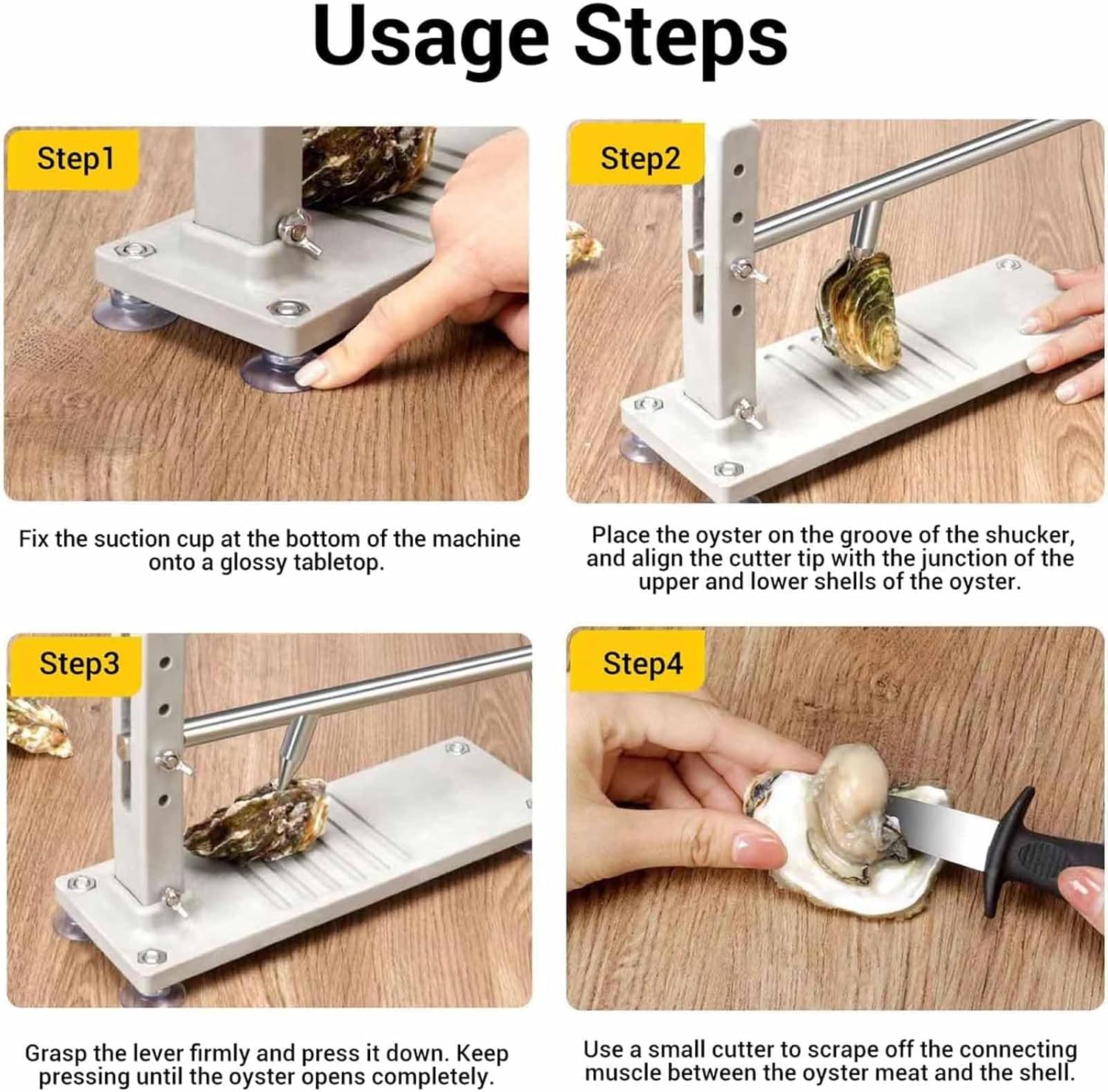 Usage Steps

Step1

Fix the suction cup at the bottom of the machine onto a glossy tabletop.

Step2

Place the oyster on the groove of the shucker, and align the cutter tip with the junction of the upper and lower shells of the oyster.

Step3

Grasp the lever firmly and press it down. Keep pressing until the oyster opens completely.

Step4

Use a small cutter to scrape off the connecting muscle between the oyster meat and the shell.