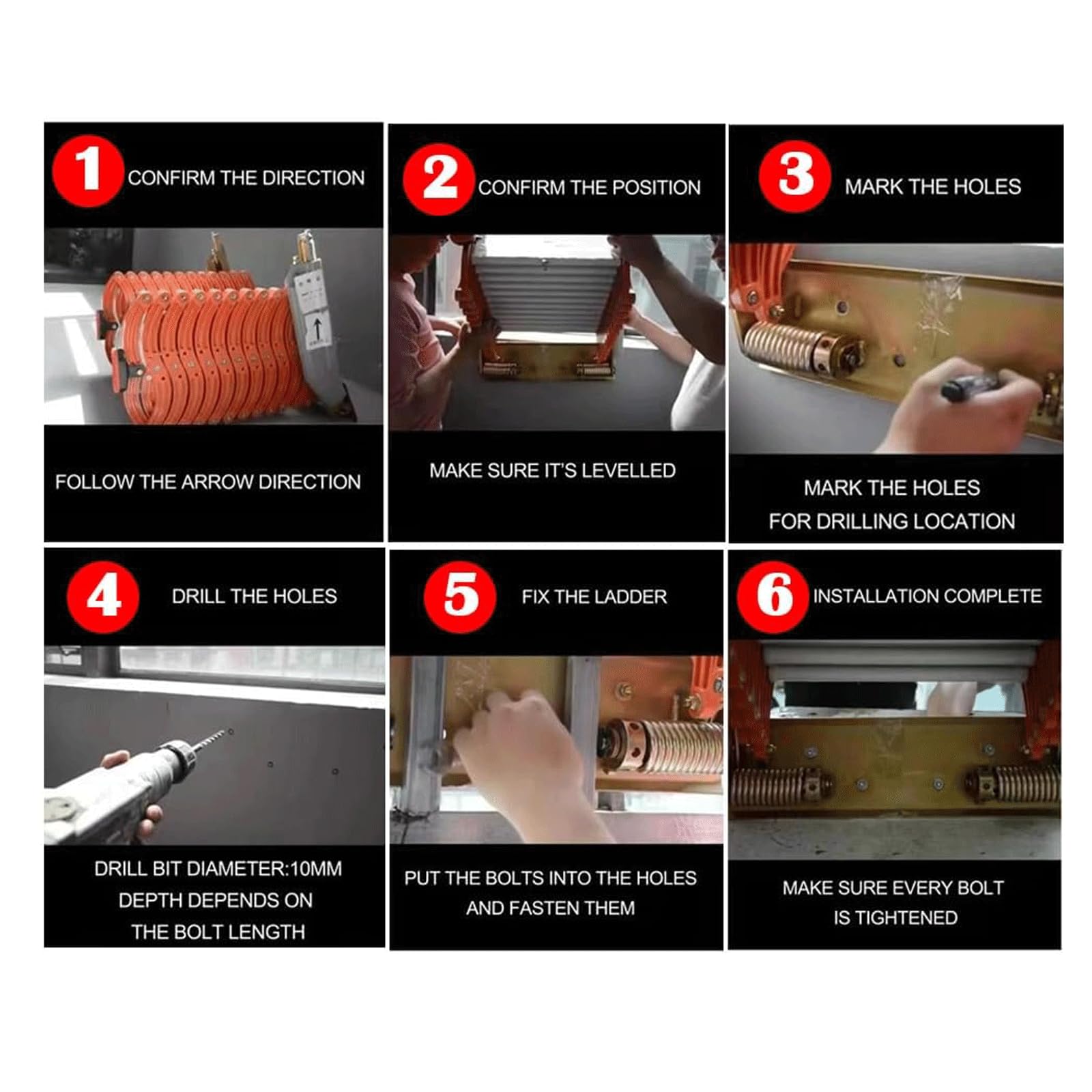 1 CONFIRM THE DIRECTION

FOLLOW THE ARROW DIRECTION

2 CONFIRM THE POSITION

MAKE SURE IT'S LEVELLED

3 MARK THE HOLES

MARK THE HOLES
FOR DRILLING LOCATION

4 DRILL THE HOLES

DRILL BIT DIAMETER:10MM
DEPTH DEPENDS ON
THE BOLT LENGTH

5 FIX THE LADDER

PUT THE BOLTS INTO THE HOLES
AND FASTEN THEM

6 INSTALLATION COMPLETE

MAKE SURE EVERY BOLT
IS TIGHTENED