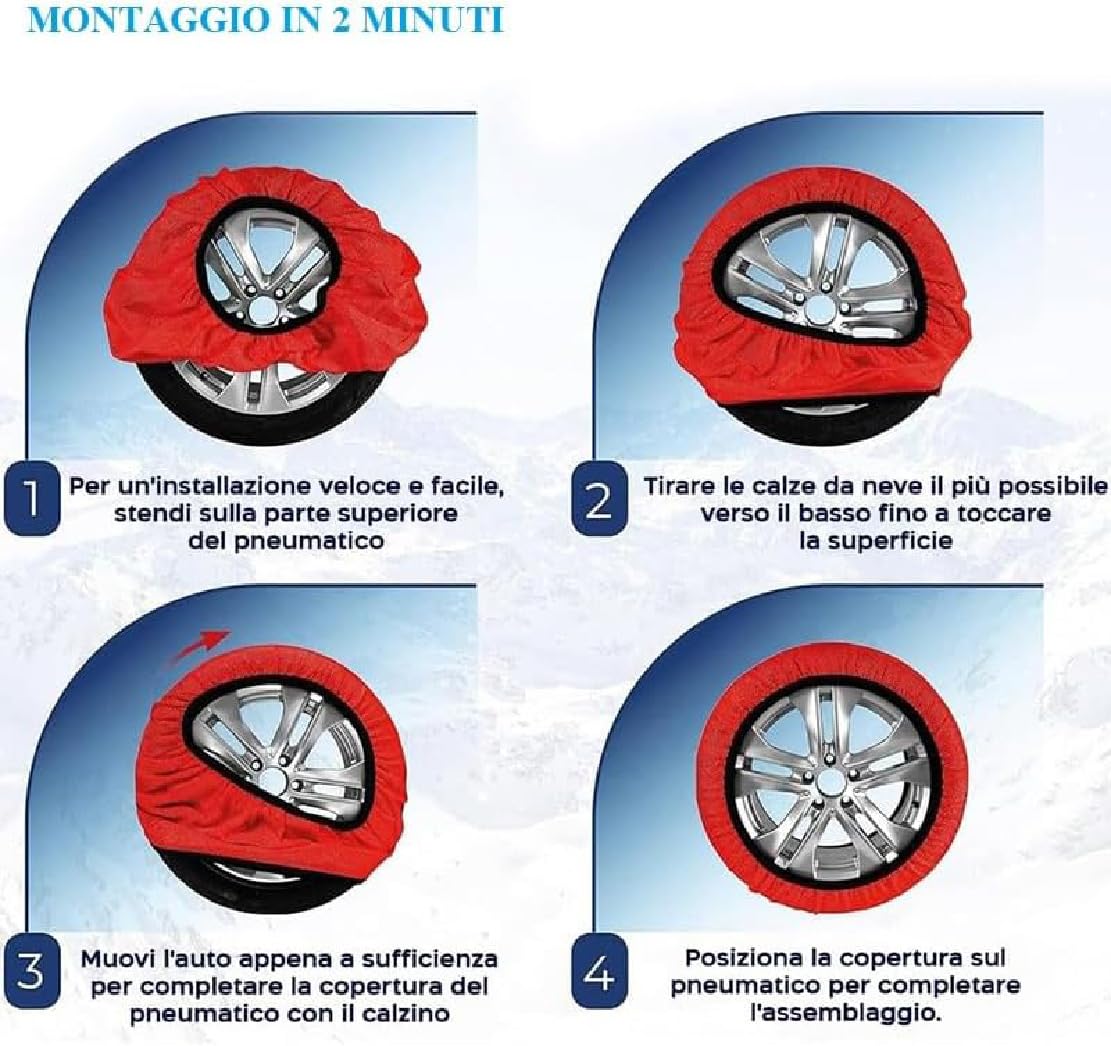 MONTAGGIO IN 2 MINUTI

1 Per un'installazione veloce e facile, stendi sulla parte superiore del pneumatico

2 Tirare le calze da neve il più possibile verso il basso fino a toccare la superficie

3 Muovi l'auto appena a sufficienza per completare la copertura del pneumatico con il calzino

4 Posiziona la copertura sul pneumatico per completare l'assemblaggio.