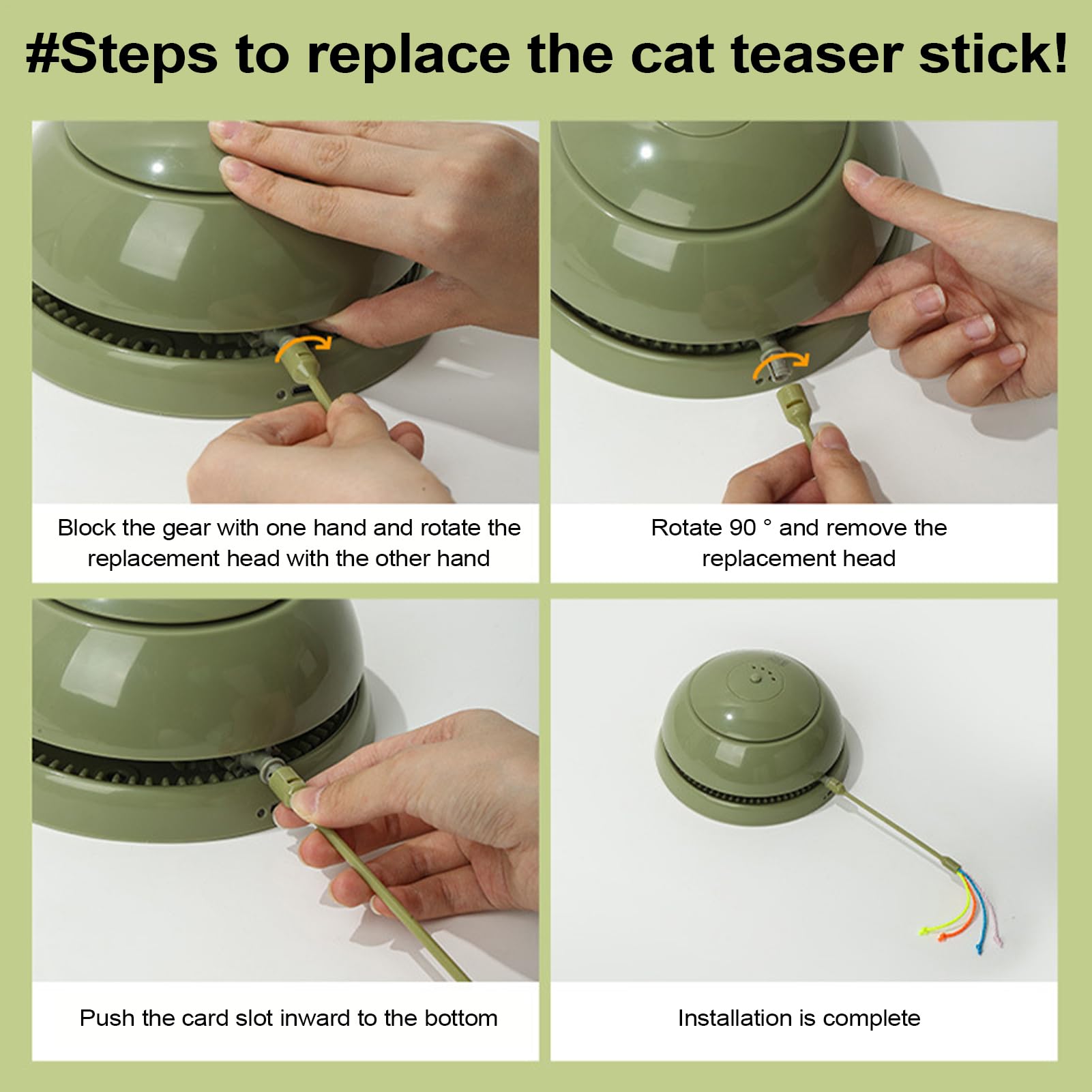 #Steps to replace the cat teaser stick!

Block the gear with one hand and rotate the replacement head with the other hand

Rotate 90 ° and remove the replacement head

Push the card slot inward to the bottom

Installation is complete