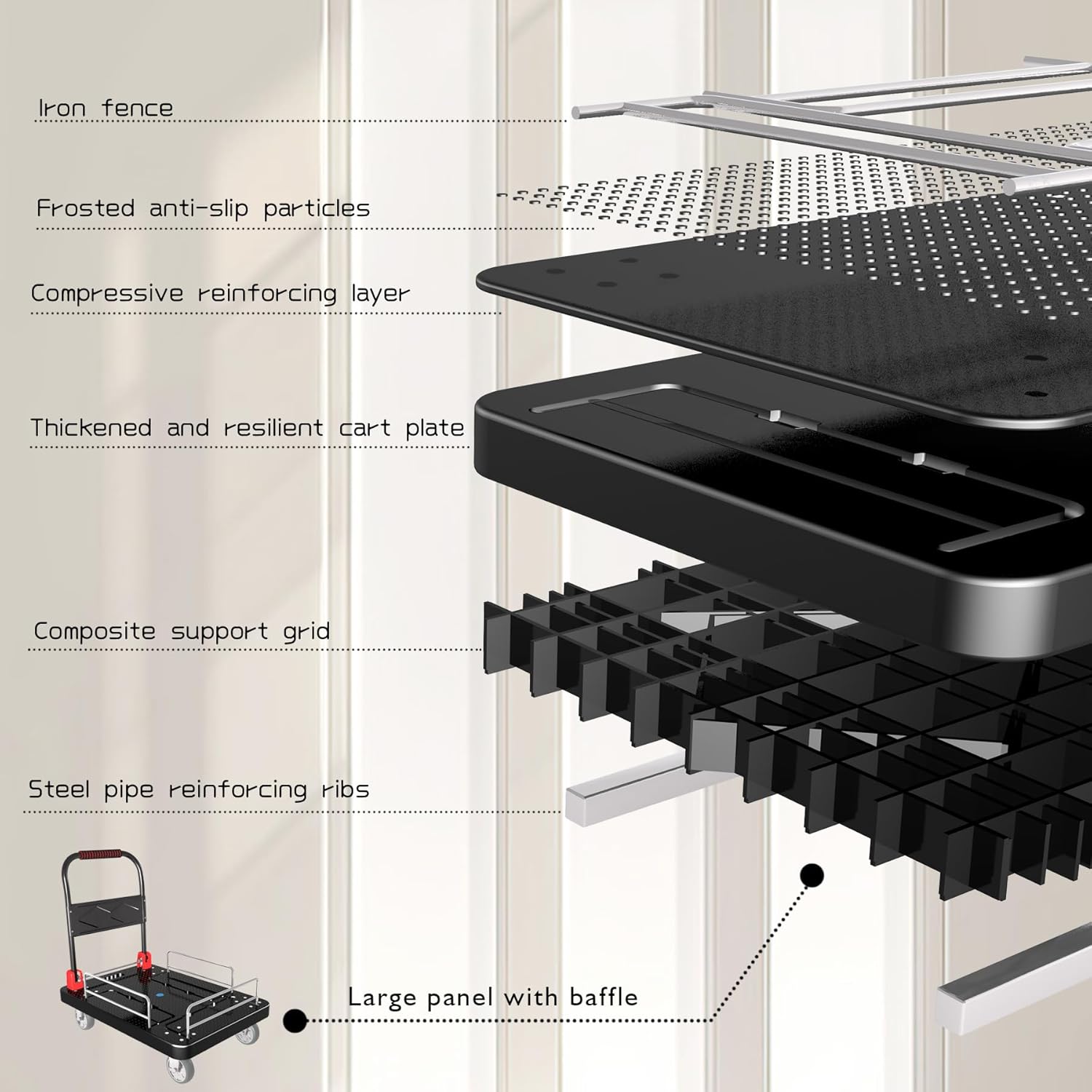 Iron fence

Frosted anti-slip particles

Compressive reinforcing layer

Thickened and resilient cart plate

Composite support grid

Steel pipe reinforcing ribs

Large panel with baffle