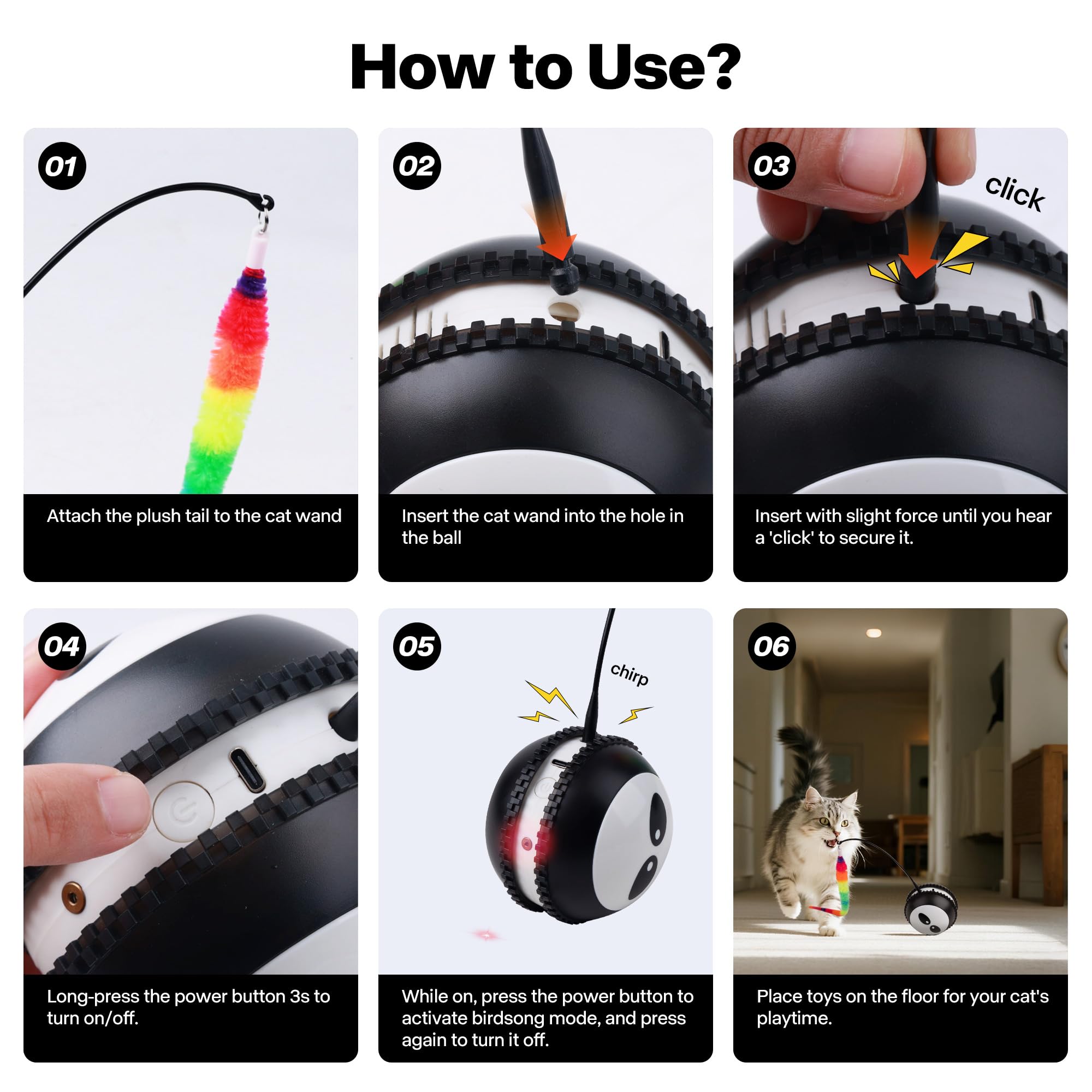 How to Use?

01

Attach the plush tail to the cat wand

02

Insert the cat wand into the hole in the ball

03

click

Insert with slight force until you hear a 'click' to secure it.

04

Long-press the power button 3s to turn on/off.

05

chirp

While on, press the power button to activate birdsong mode, and press again to turn it off.

06

Place toys on the floor for your cat's playtime.