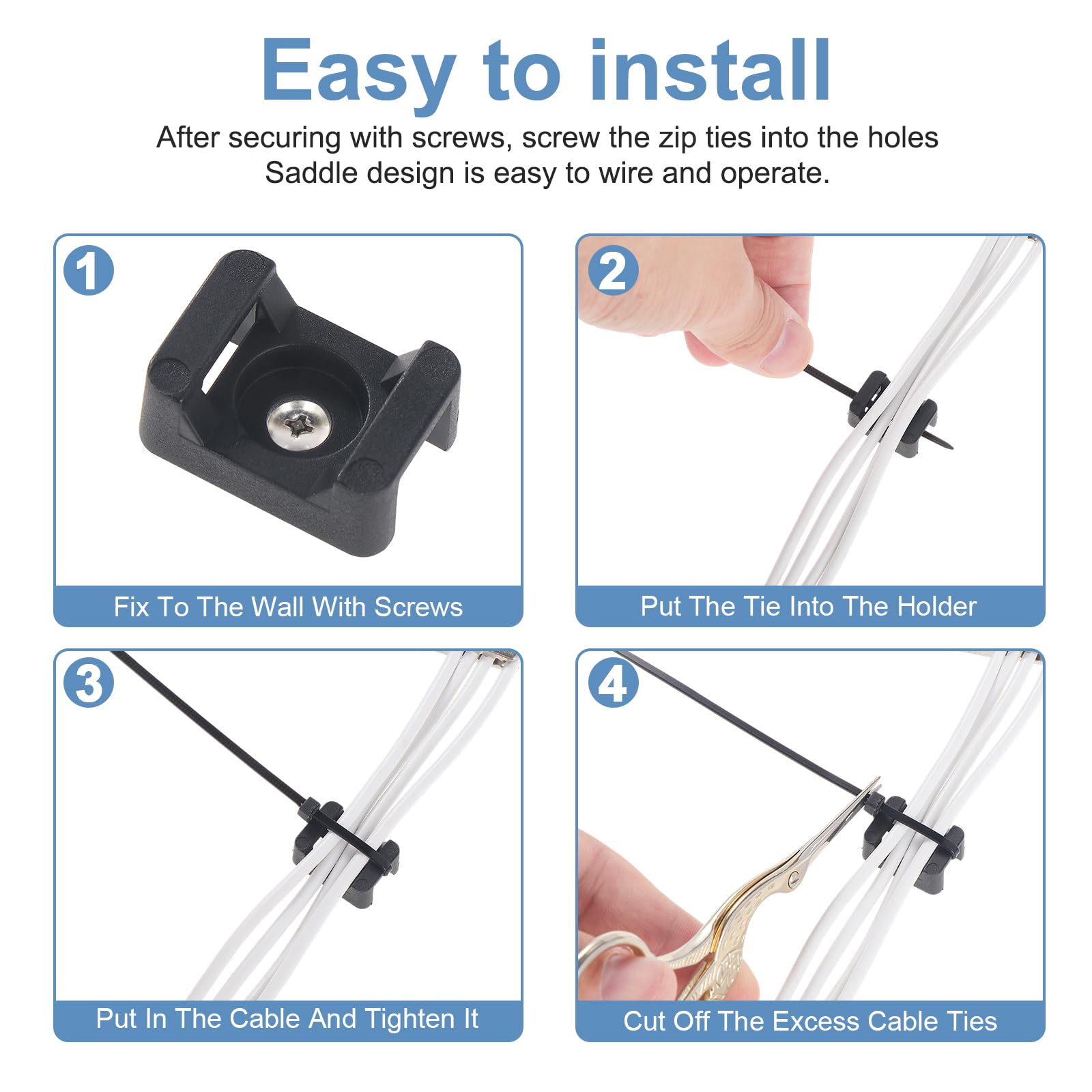 Easy to install

After securing with screws, screw the zip ties into the holes
Saddle design is easy to wire and operate.

1
Fix To The Wall With Screws

2
Put The Tie Into The Holder

3
Put In The Cable And Tighten It

4
Cut Off The Excess Cable Ties