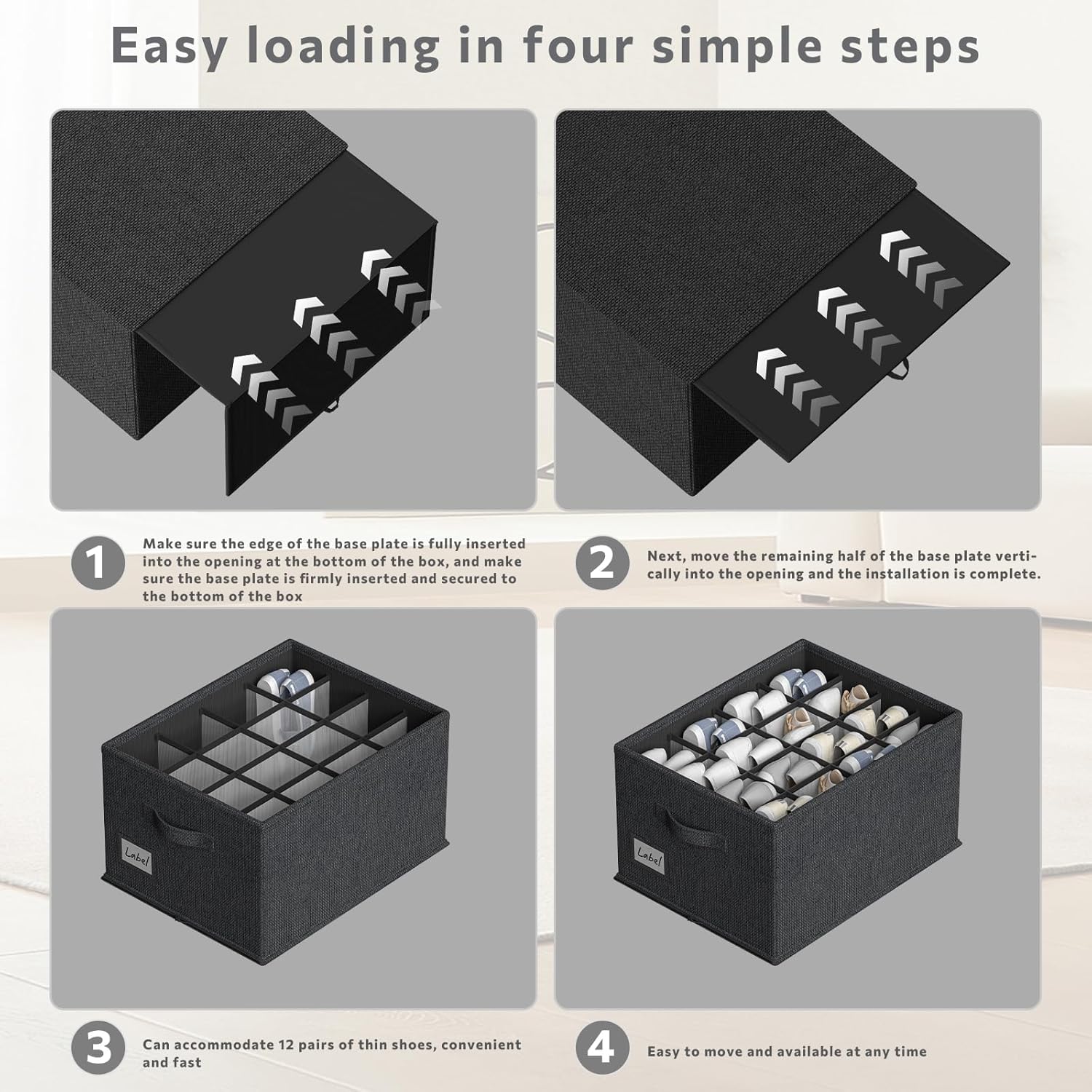 Easy loading in four simple steps

1 Make sure the edge of the base plate is fully inserted into the opening at the bottom of the box, and make sure the base plate is firmly inserted and secured to the bottom of the box

2 Next, move the remaining half of the base plate vertically into the opening and the installation is complete.

Label

Label

3 Can accommodate 12 pairs of thin shoes, convenient and fast

4 Easy to move and available at any time