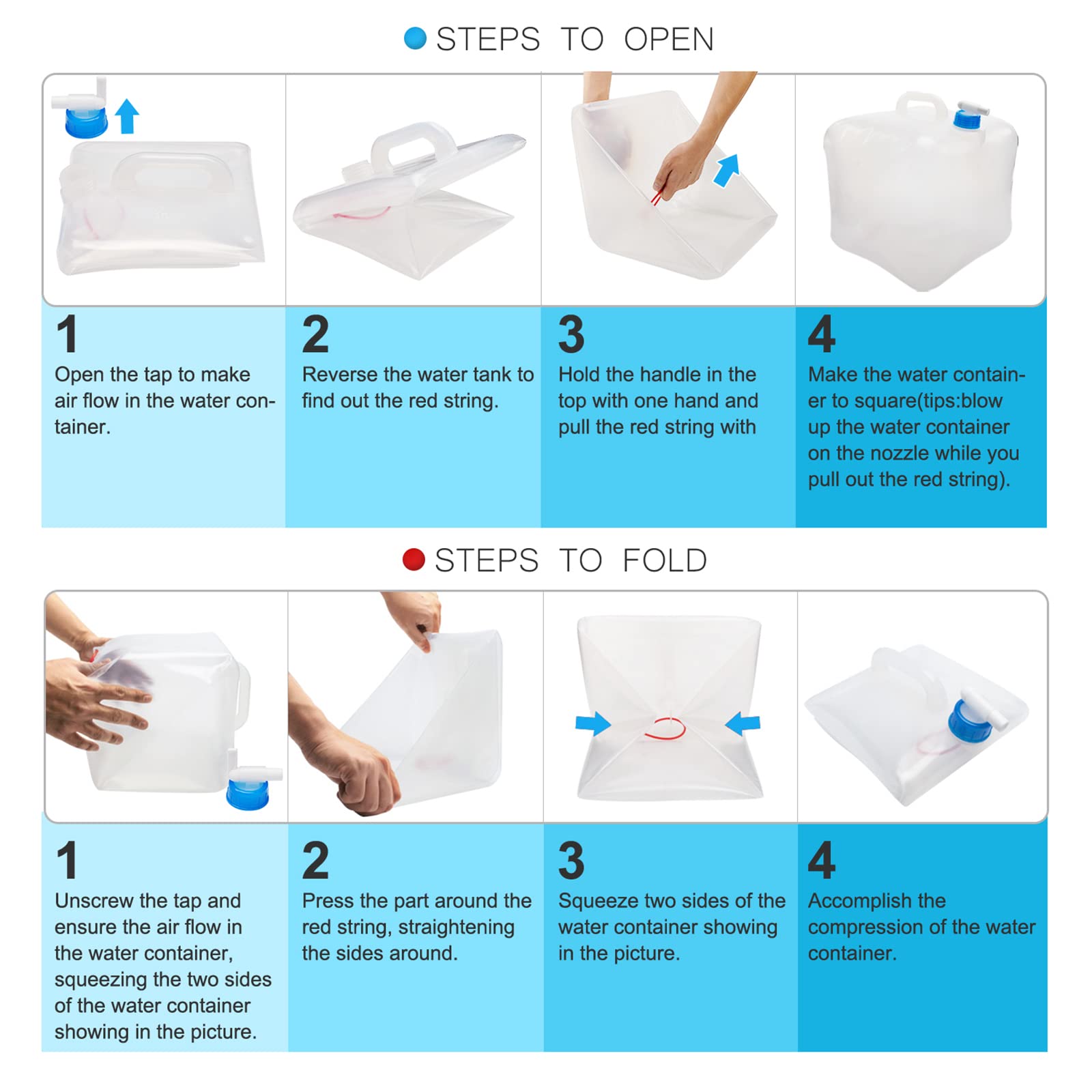 STEPS TO OPEN

1
Open the tap to make air flow in the water container.

2
Reverse the water tank to find out the red string.

3
Hold the handle in the top with one hand and pull the red string with

4
Make the water container to square(tips:blow up the water container on the nozzle while you pull out the red string).

STEPS TO FOLD

1
Unscrew the tap and ensure the air flow in the water container, squeezing the two sides of the water container showing in the picture.

2
Press the part around the red string, straightening the sides around.

3
Squeeze two sides of the water container showing in the picture.

4
Accomplish the compression of the water container.