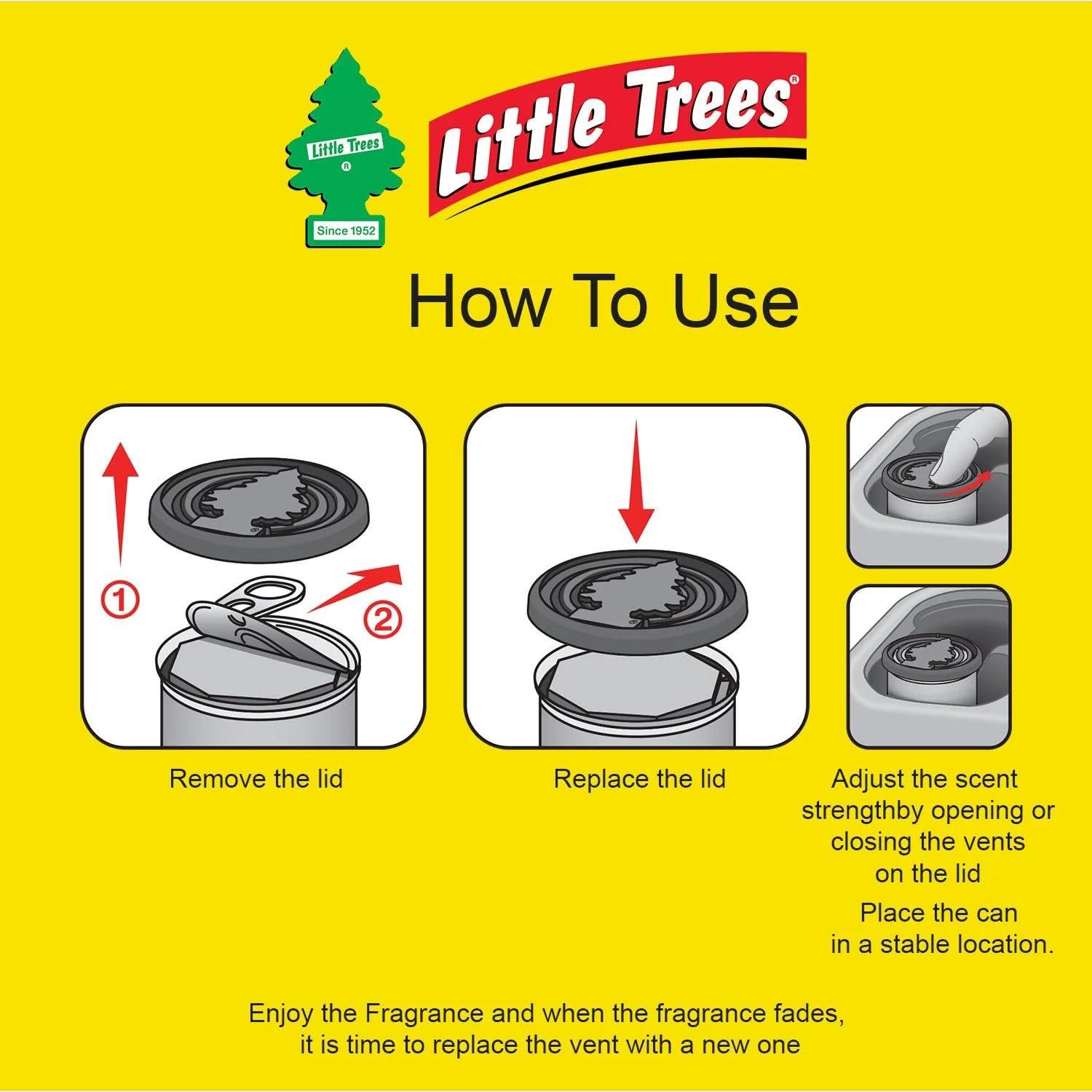 Little Trees
®
Since 1952

Little Trees®

How To Use

①

②

Remove the lid

Replace the lid

Adjust the scent strengthby opening or closing the vents on the lid

Place the can in a stable location.

Enjoy the Fragrance and when the fragrance fades, it is time to replace the vent with a new one