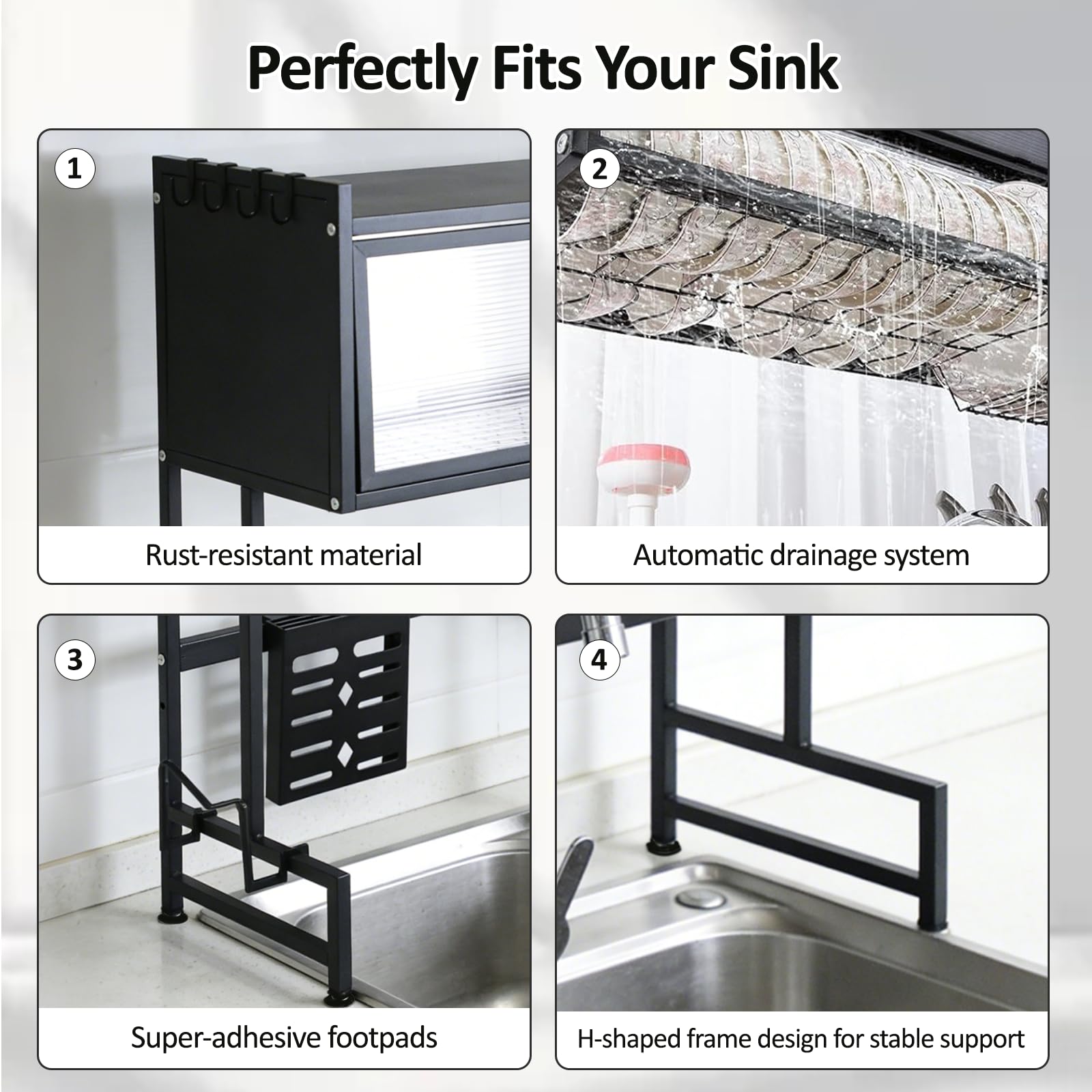 Perfectly Fits Your Sink

1

Rust-resistant material

2

Automatic drainage system

3

Super-adhesive footpads

4

H-shaped frame design for stable support