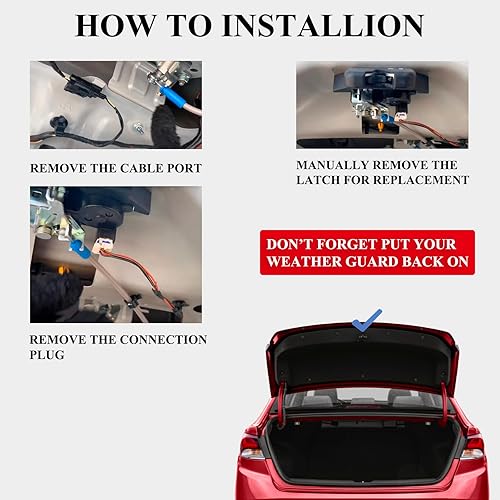 HOW TO INSTALLION

REMOVE THE CABLE PORT

MANUALLY REMOVE THE LATCH FOR REPLACEMENT

REMOVE THE CONNECTION PLUG

DON'T FORGET PUT YOUR WEATHER GUARD BACK ON