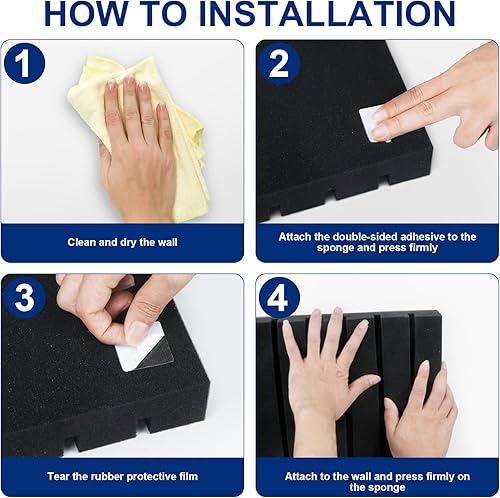 HOW TO INSTALLATION

1

Clean and dry the wall

2

Attach the double-sided adhesive to the sponge and press firmly

3

Tear the rubber protective film

4

Attach to the wall and press firmly on the sponge