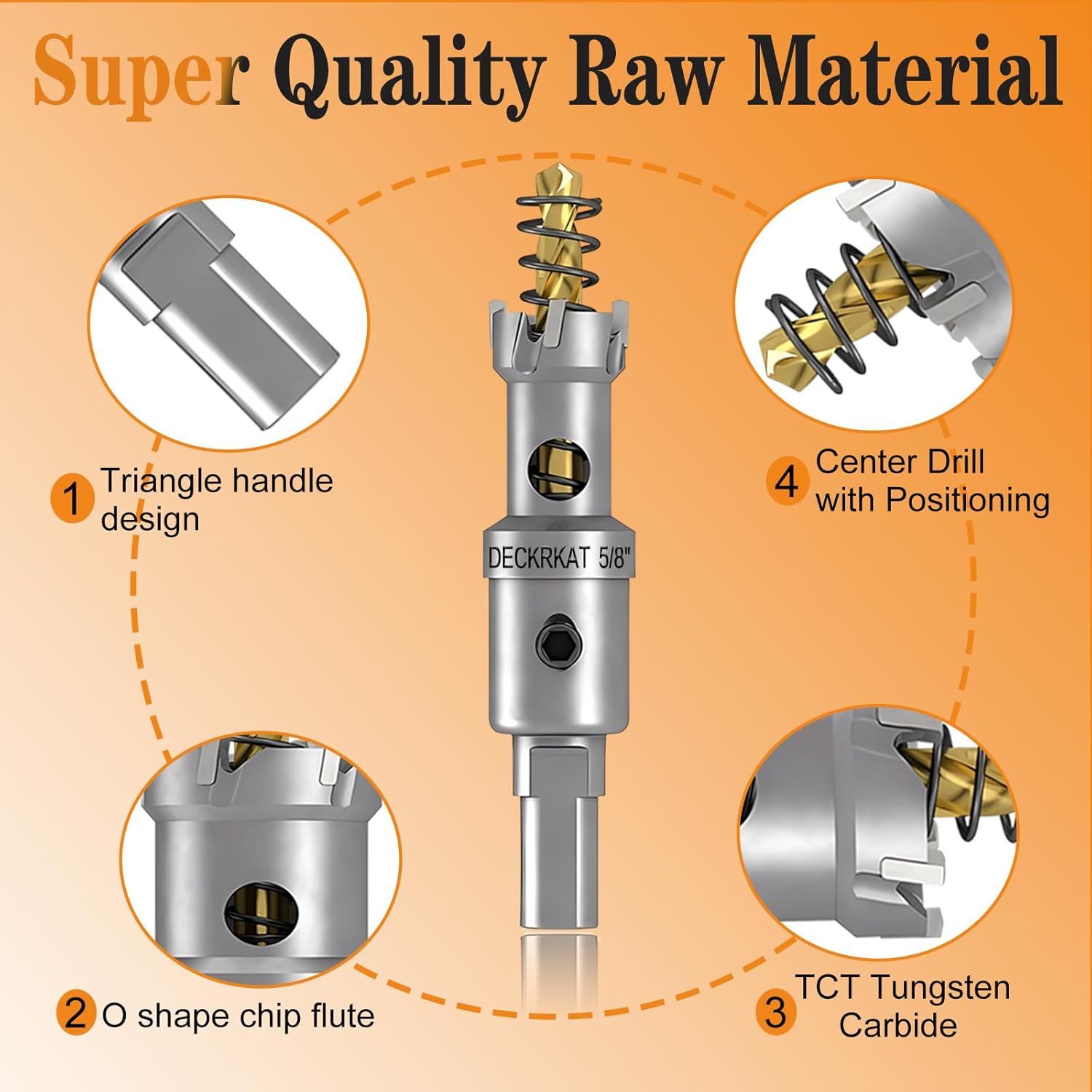 Super Quality Raw Material

1 Triangle handle design

4 Center Drill with Positioning

DECKRKAT 5/8"

2 O shape chip flute

3 TCT Tungsten Carbide