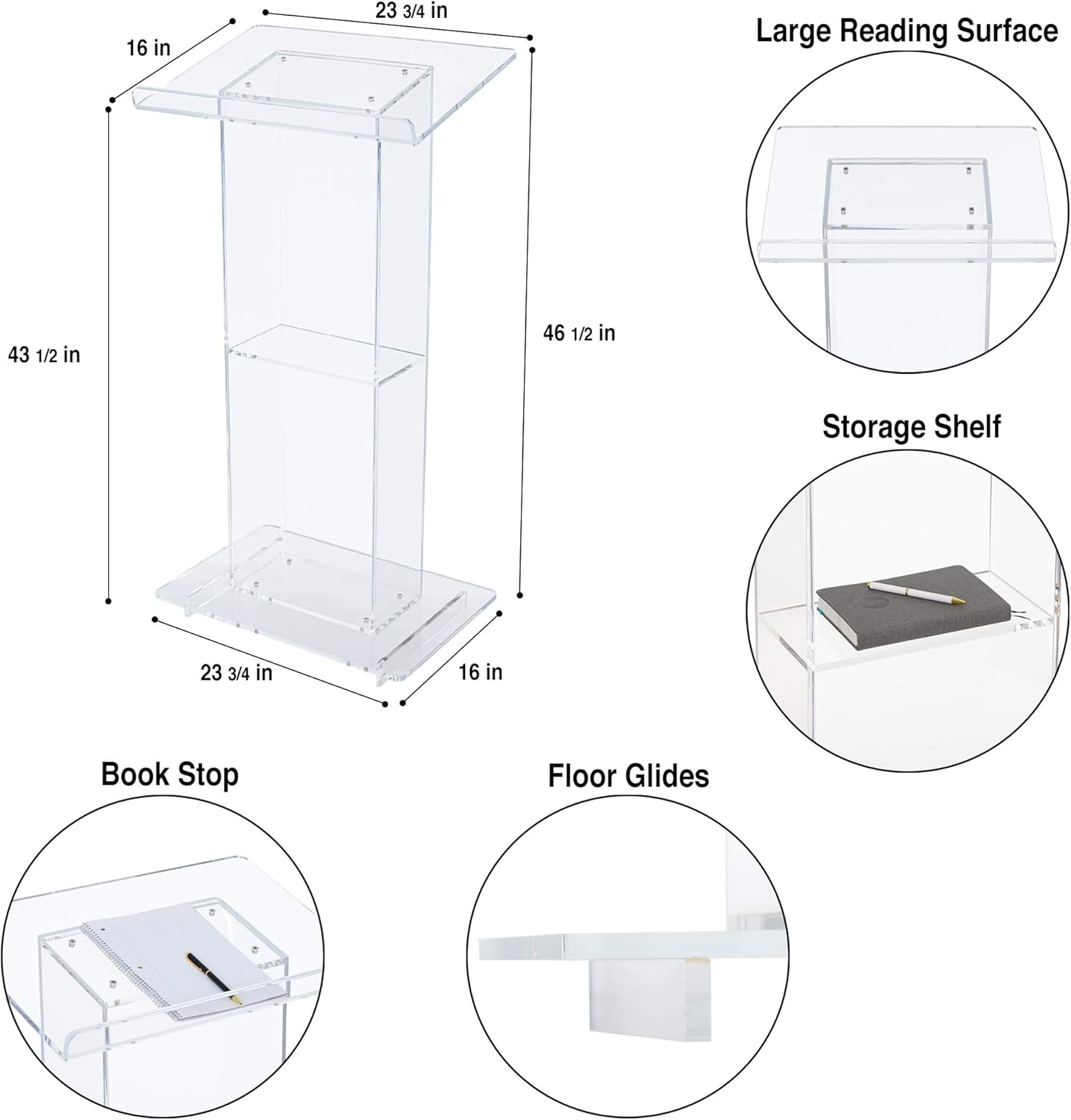 23 3/4 in

16 in

Large Reading Surface

43 1/2 in

46 1/2 in

Storage Shelf

23 3/4 in

16 in

Book Stop

Floor Glides