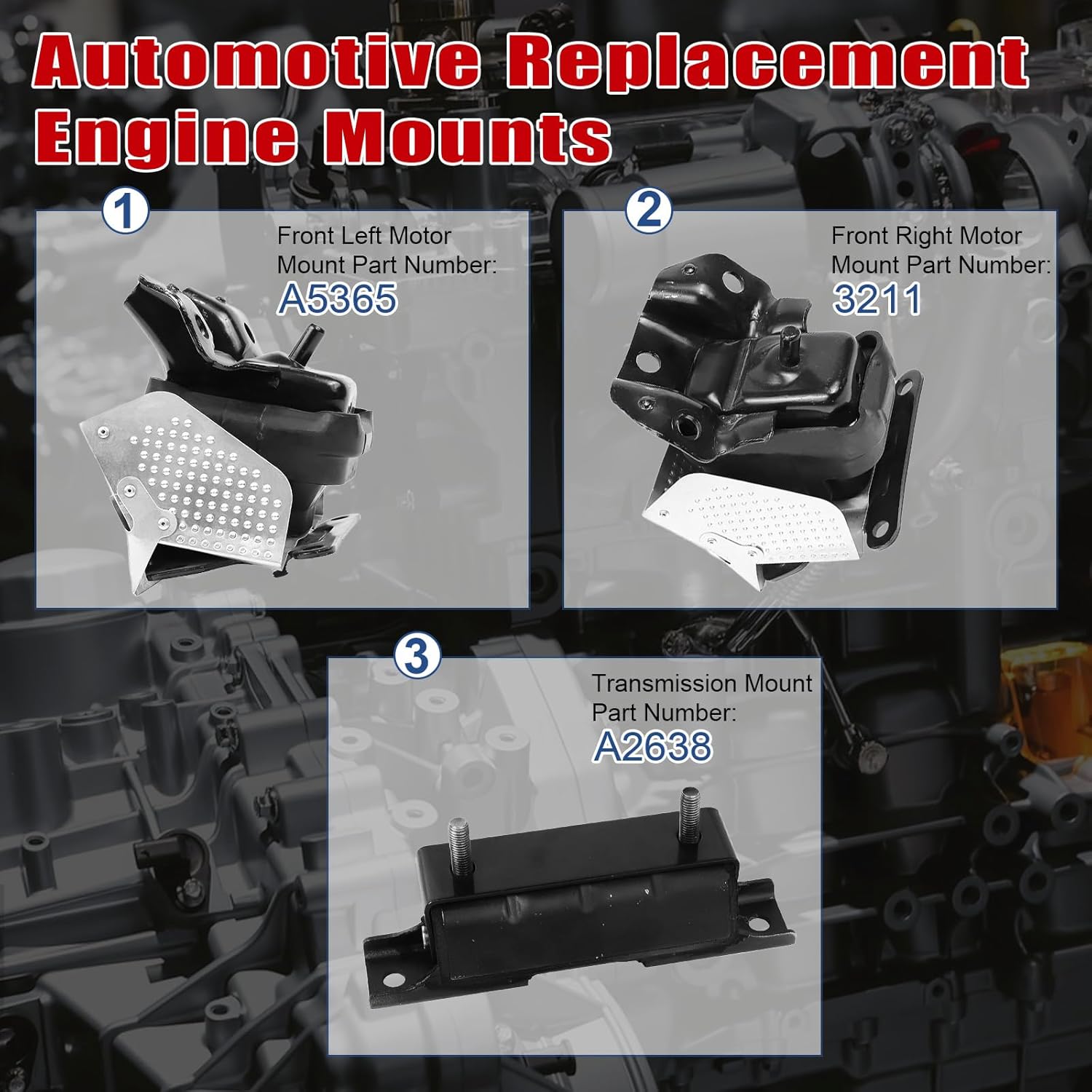 Automotive Replacement Engine Mounts

1

Front Left Motor Mount Part Number:
A5365

2

Front Right Motor Mount Part Number:
3211

3

Transmission Mount Part Number:
A2638