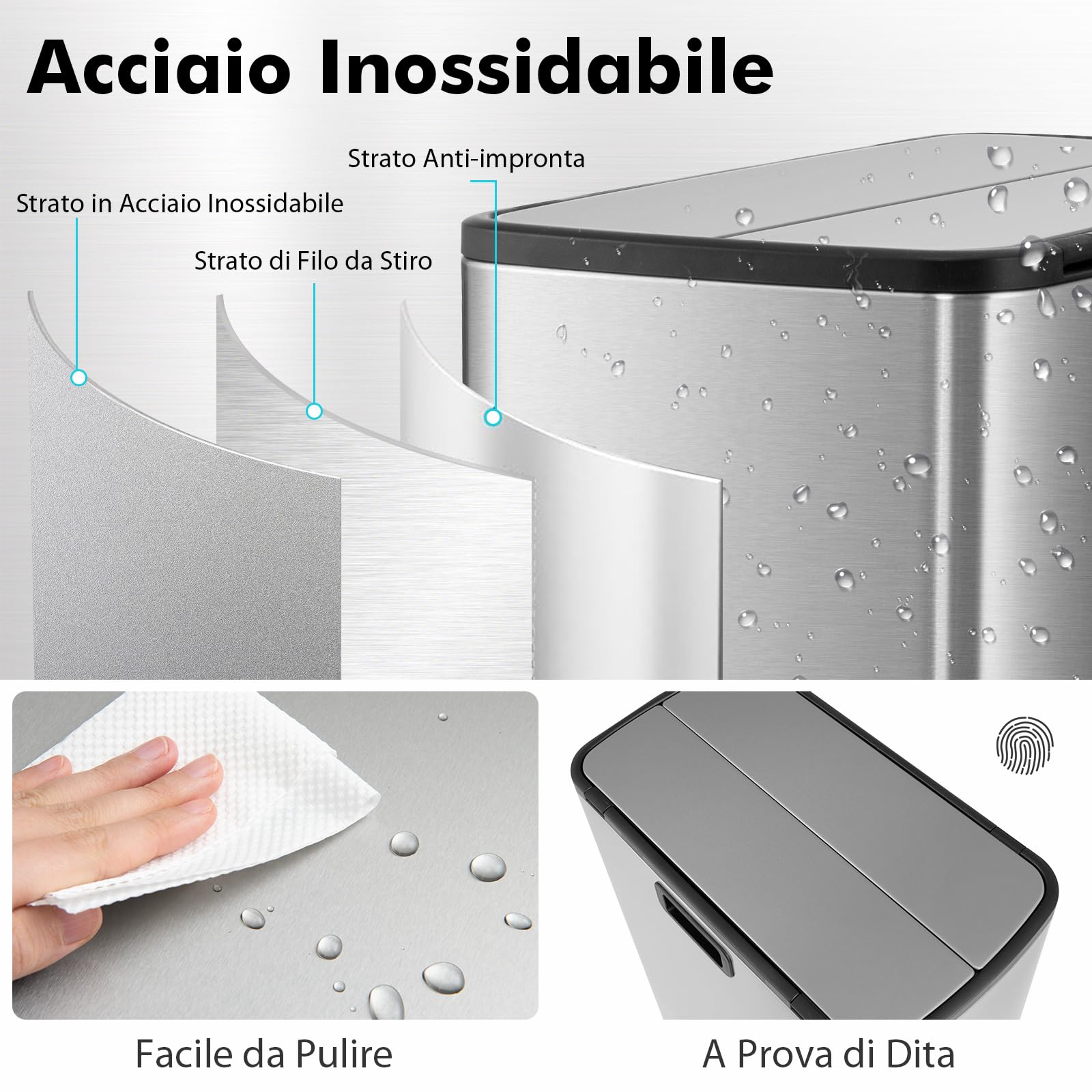 Acciaio Inossidabile

Strato Anti-impronta

Strato in Acciaio Inossidabile

Strato di Filo da Stiro

Facile da Pulire

A Prova di Dita