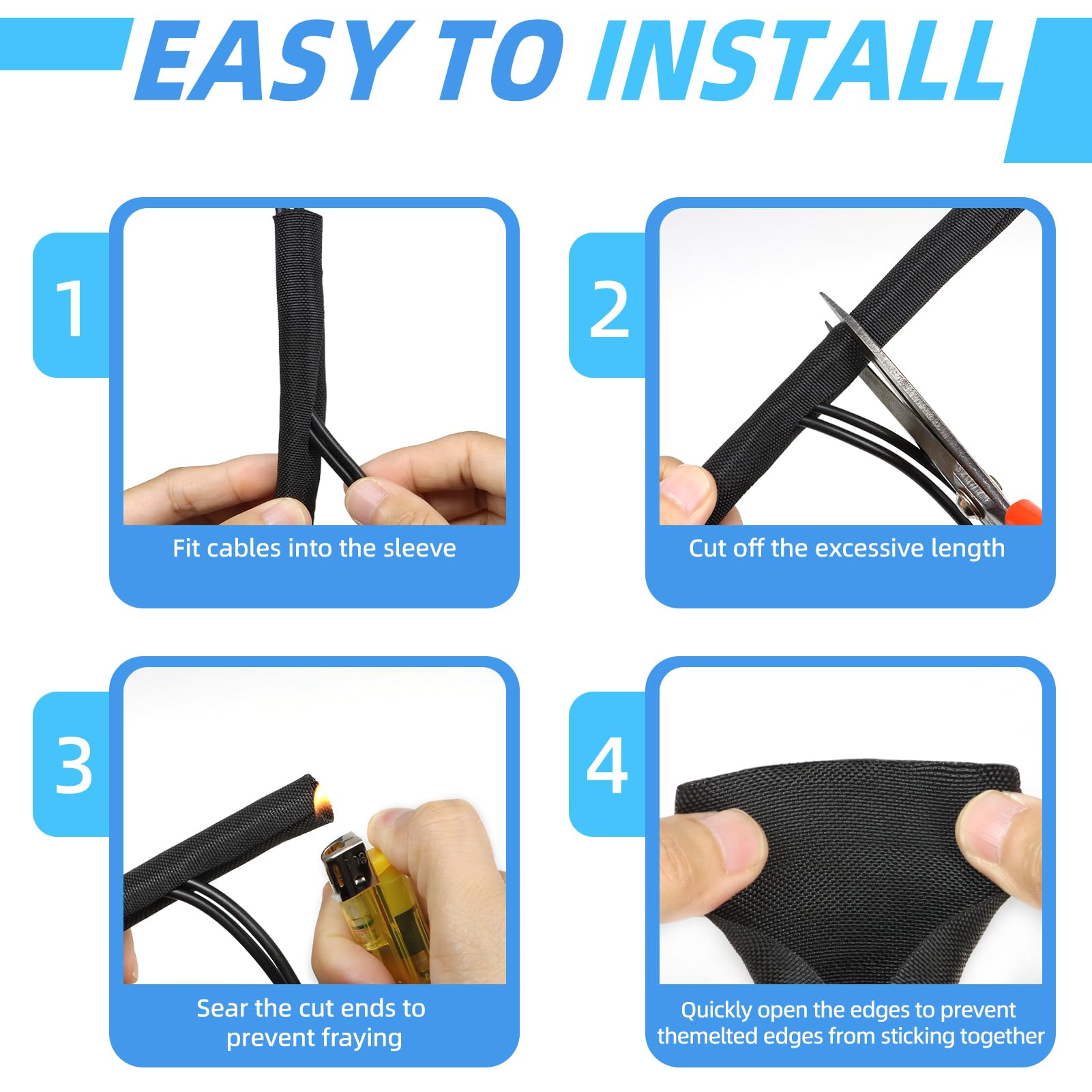 EASY TO INSTALL

1

Fit cables into the sleeve

2

Cut off the excessive length

3

Sear the cut ends to prevent fraying

4

Quickly open the edges to prevent themelted edges from sticking together