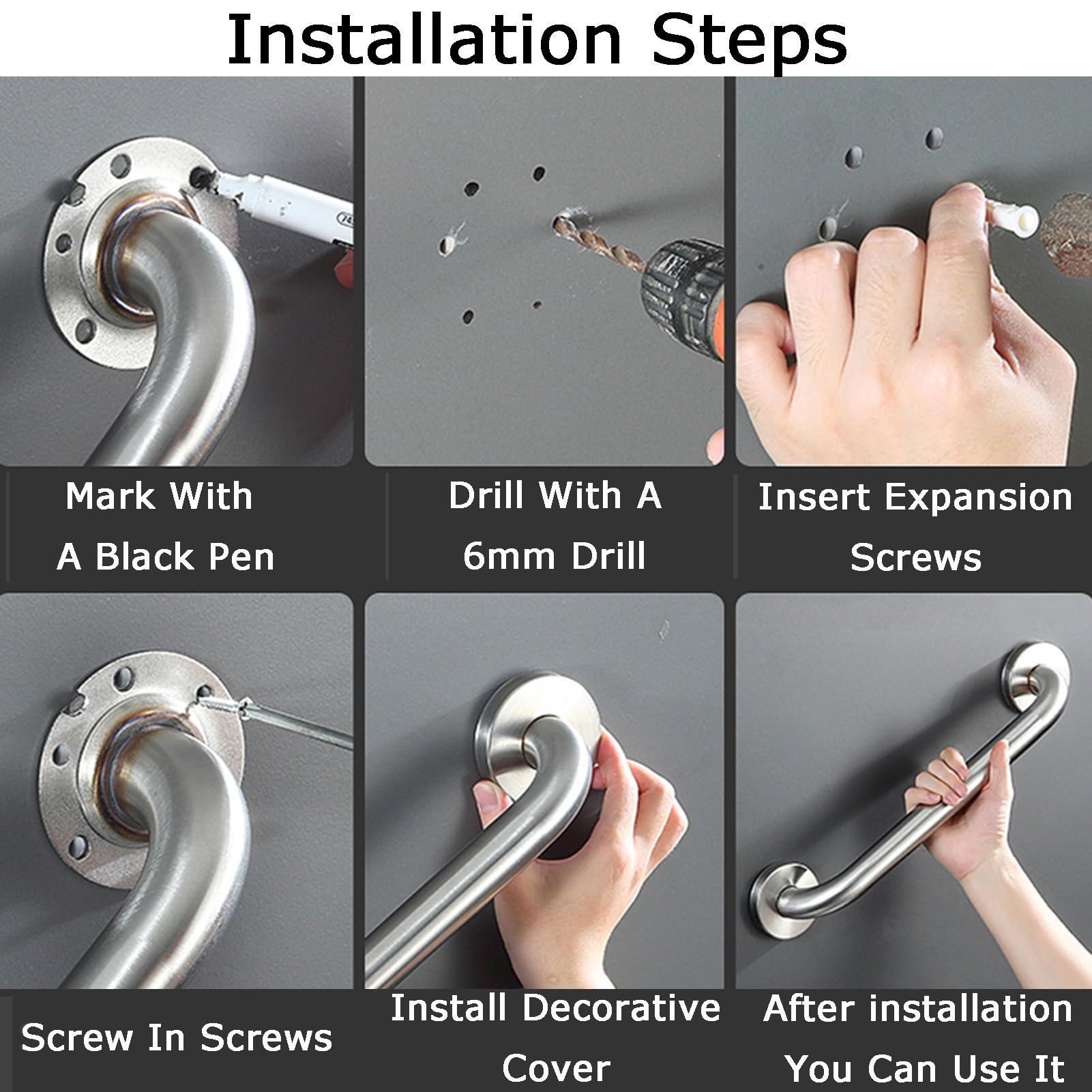 Installation Steps

Mark With A Black Pen

Drill With A 6mm Drill

Insert Expansion Screws

Screw In Screws

Install Decorative Cover

After installation You Can Use It