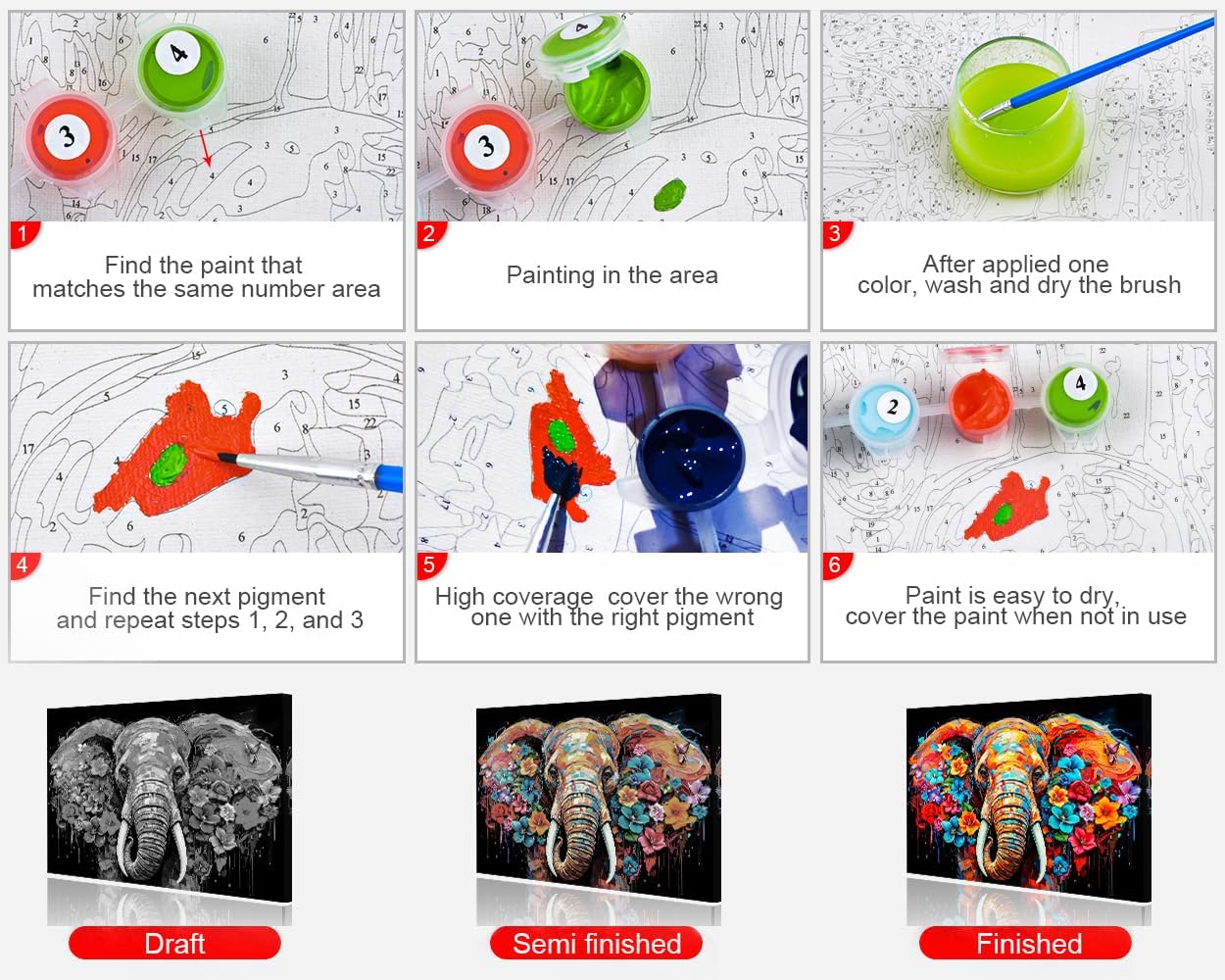 1
Find the paint that matches the same number area

2
Painting in the area

3
After applied one color, wash and dry the brush

4
Find the next pigment and repeat steps 1, 2, and 3

5
High coverage cover the wrong one with the right pigment

6
Paint is easy to dry, cover the paint when not in use

Draft

Semi finished

Finished