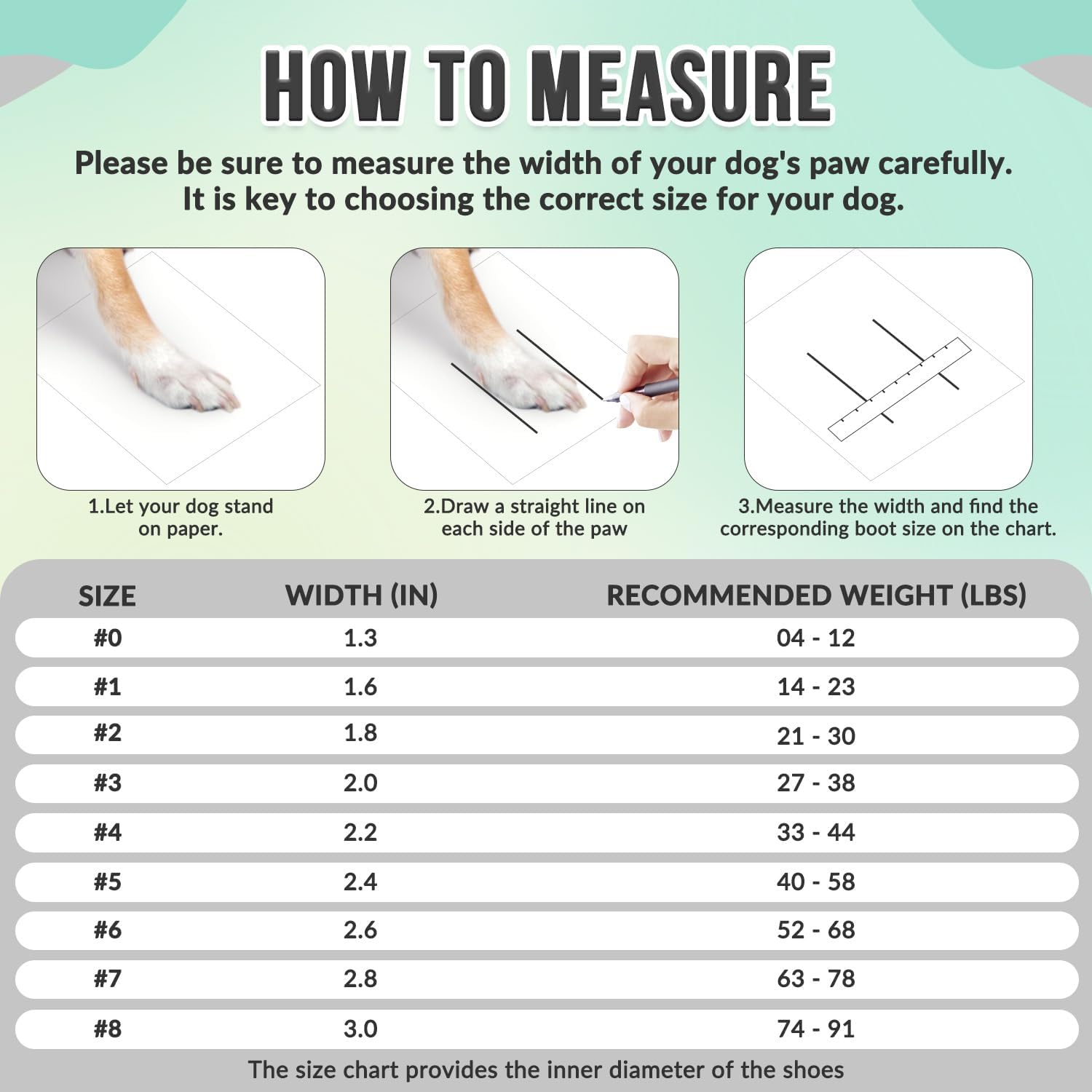 HOW TO MEASURE

Please be sure to measure the width of your dog's paw carefully. It is key to choosing the correct size for your dog.

1.Let your dog stand on paper.

2.Draw a straight line on each side of the paw

3.Measure the width and find the corresponding boot size on the chart.

| SIZE | WIDTH (IN) | RECOMMENDED WEIGHT (LBS) |
|---|---|---|
| #0 | 1.3 | 04 - 12 |
| #1 | 1.6 | 14 - 23 |
| #2 | 1.8 | 21 - 30 |
| #3 | 2.0 | 27 - 38 |
| #4 | 2.2 | 33 - 44 |
| #5 | 2.4 | 40 - 58 |
| #6 | 2.6 | 52 - 68 |
| #7 | 2.8 | 63 - 78 |
| #8 | 3.0 | 74 - 91 |

The size chart provides the inner diameter of the shoes