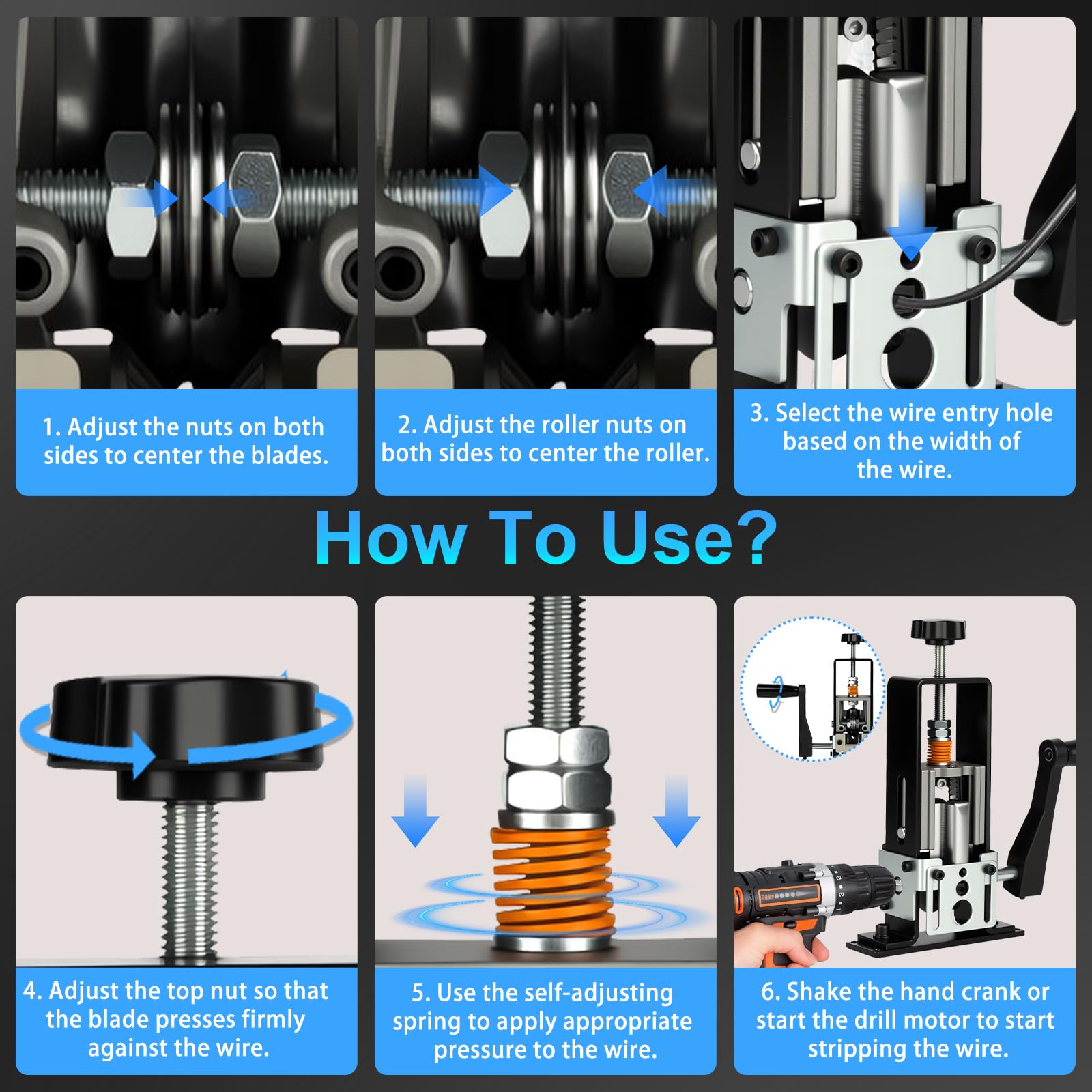 1. Adjust the nuts on both sides to center the blades.

2. Adjust the roller nuts on both sides to center the roller.

3. Select the wire entry hole based on the width of the wire.

How To Use?

4. Adjust the top nut so that the blade presses firmly against the wire.

5. Use the self-adjusting spring to apply appropriate pressure to the wire.

6. Shake the hand crank or start the drill motor to start stripping the wire.