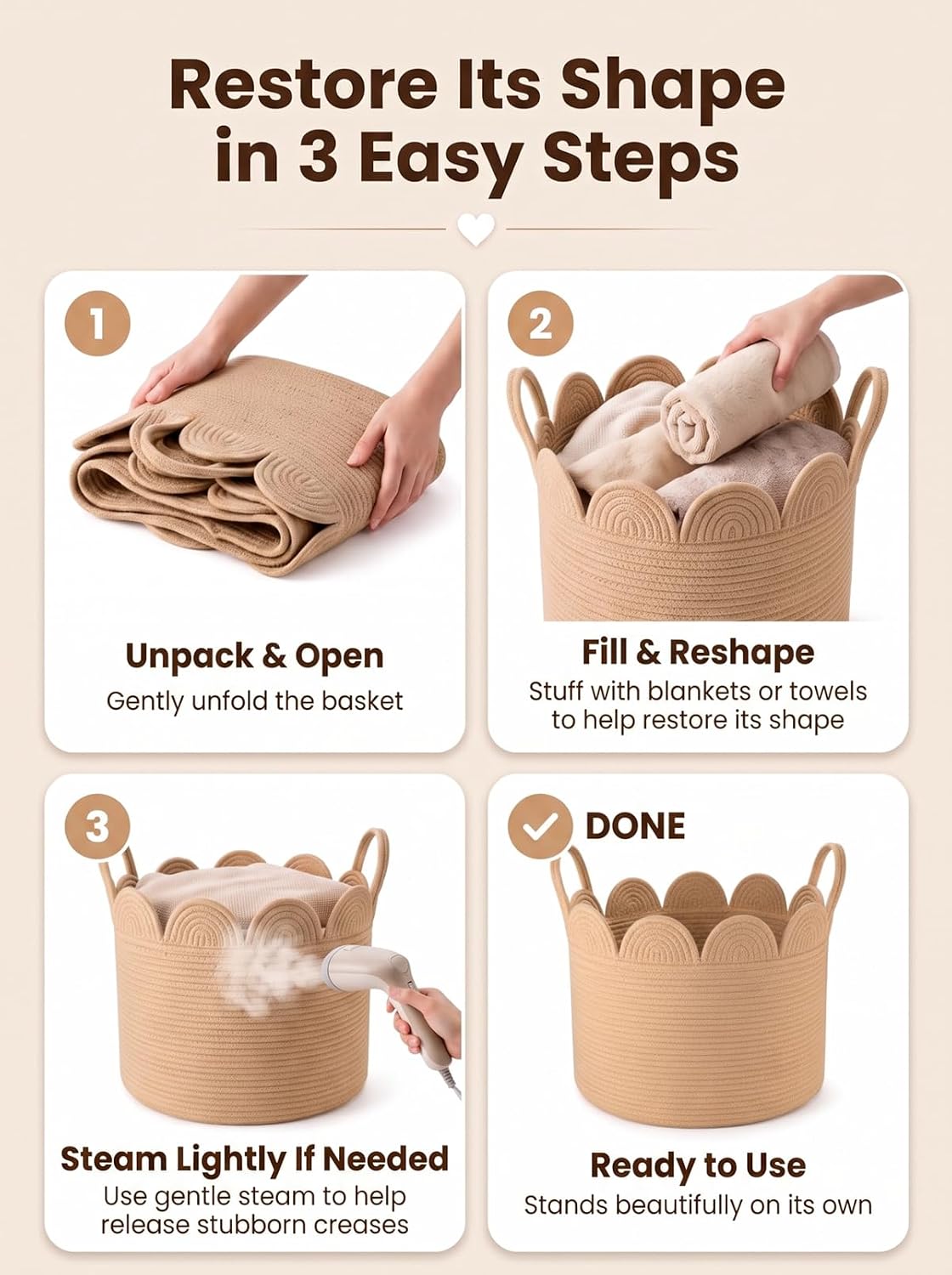 Restore Its Shape in 3 Easy Steps

1

Unpack & Open
Gently unfold the basket

2

Fill & Reshape
Stuff with blankets or towels to help restore its shape

3

Steam Lightly If Needed
Use gentle steam to help release stubborn creases

DONE

Ready to Use
Stands beautifully on its own