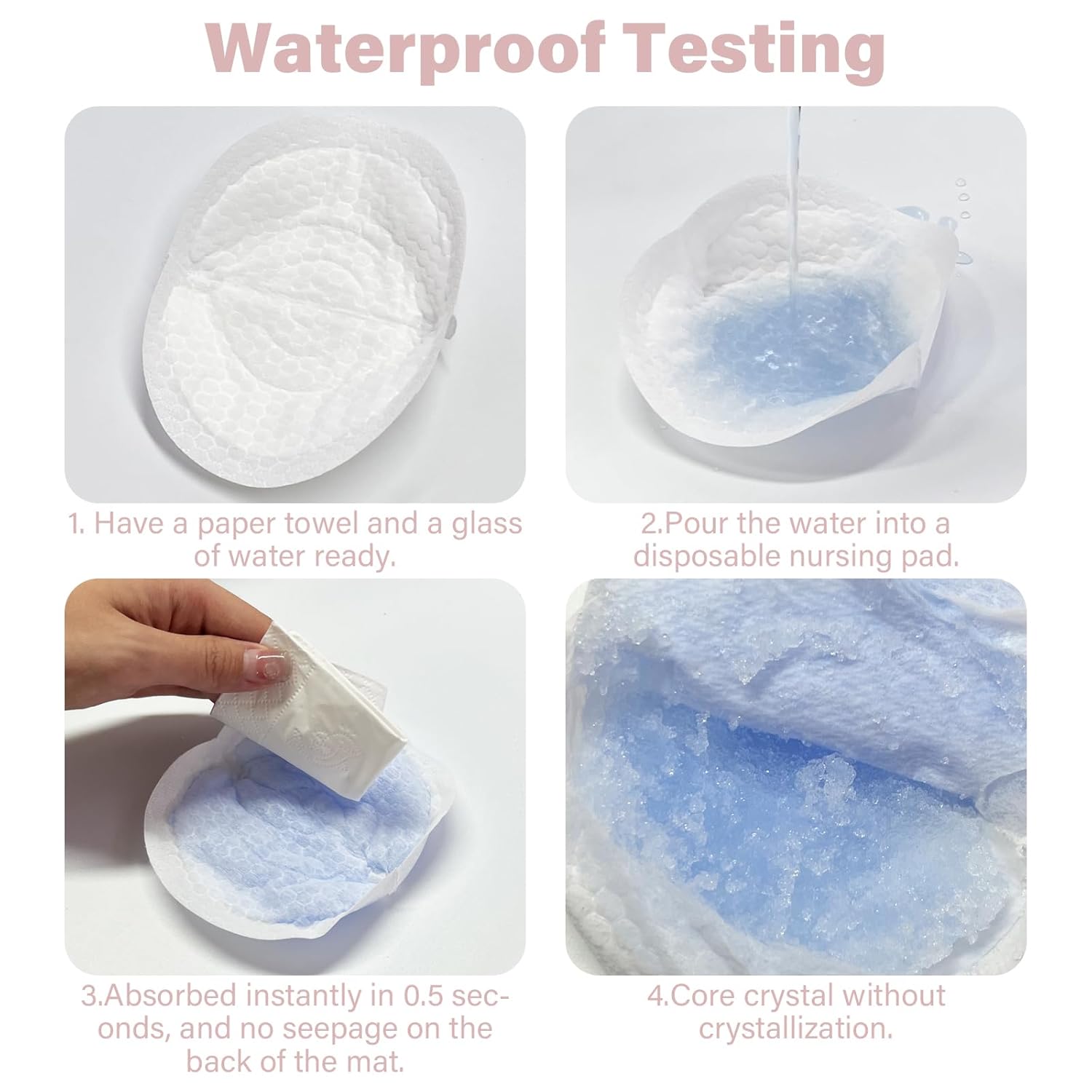 Waterproof Testing

1. Have a paper towel and a glass of water ready.

2.Pour the water into a disposable nursing pad.

3.Absorbed instantly in 0.5 seconds, and no seepage on the back of the mat.

4.Core crystal without crystallization.