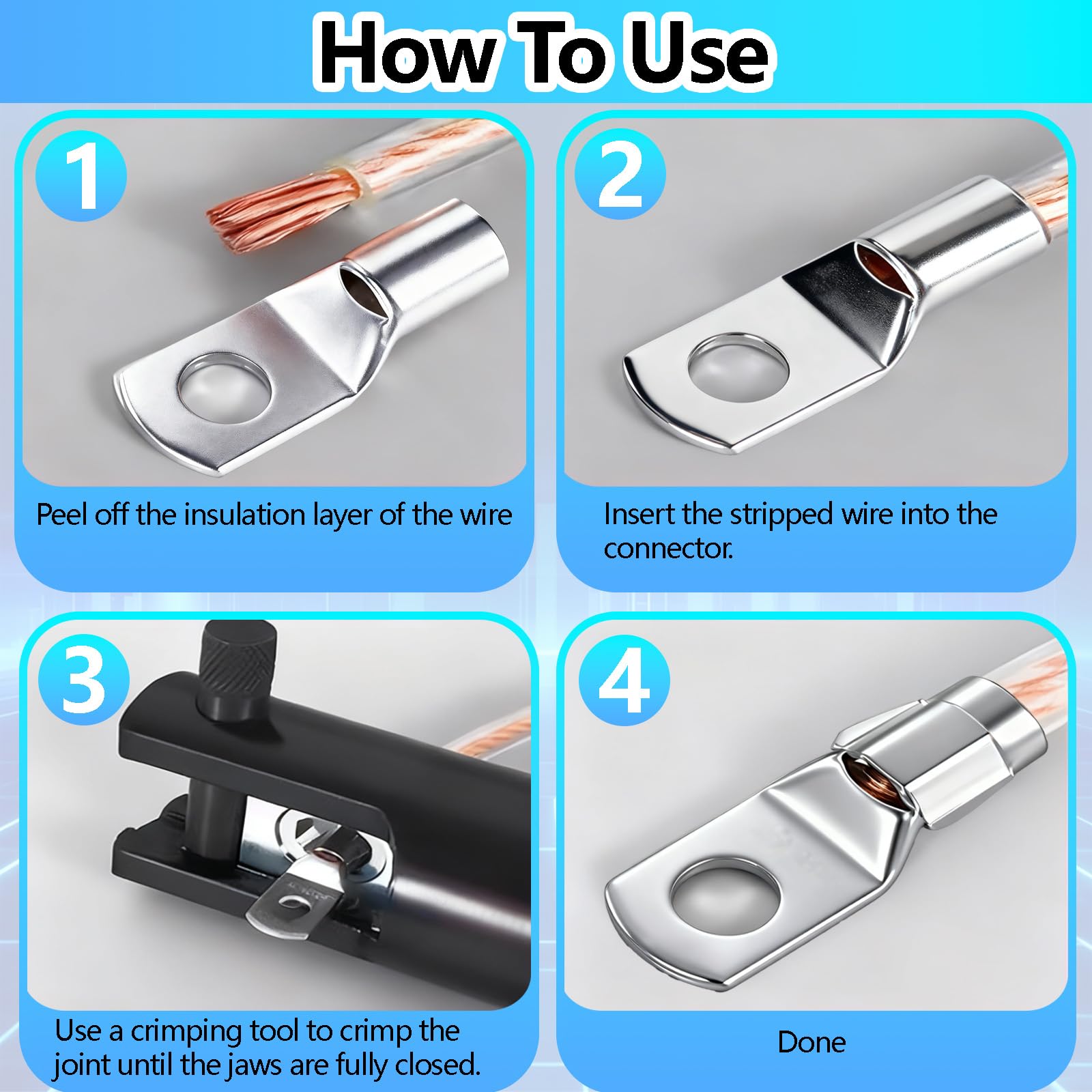 How To Use

1

Peel off the insulation layer of the wire

2

Insert the stripped wire into the connector.

3

Use a crimping tool to crimp the joint until the jaws are fully closed.

4

Done