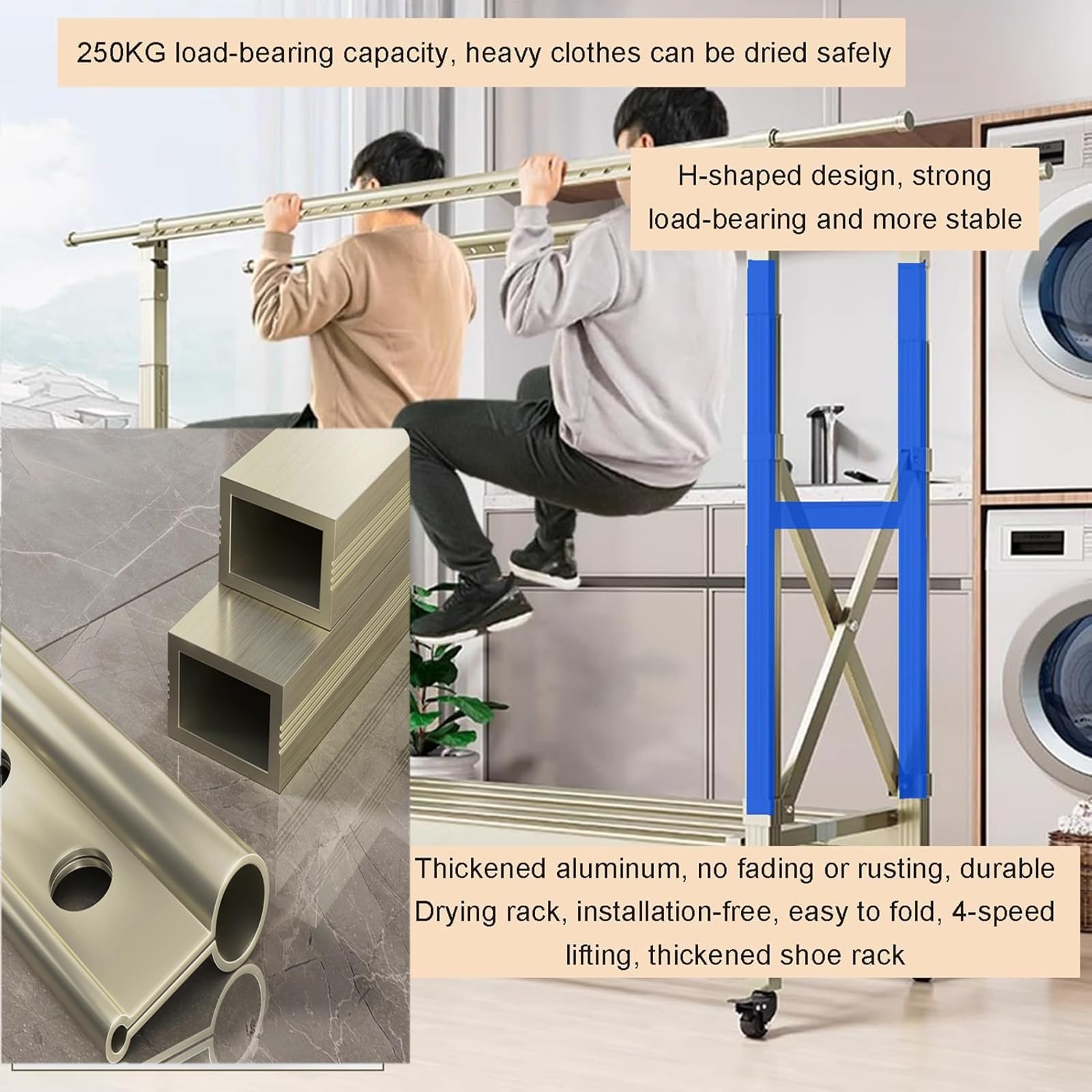 250KG load-bearing capacity, heavy clothes can be dried safely

H-shaped design, strong load-bearing and more stable

Thickened aluminum, no fading or rusting, durable Drying rack, installation-free, easy to fold, 4-speed lifting, thickened shoe rack