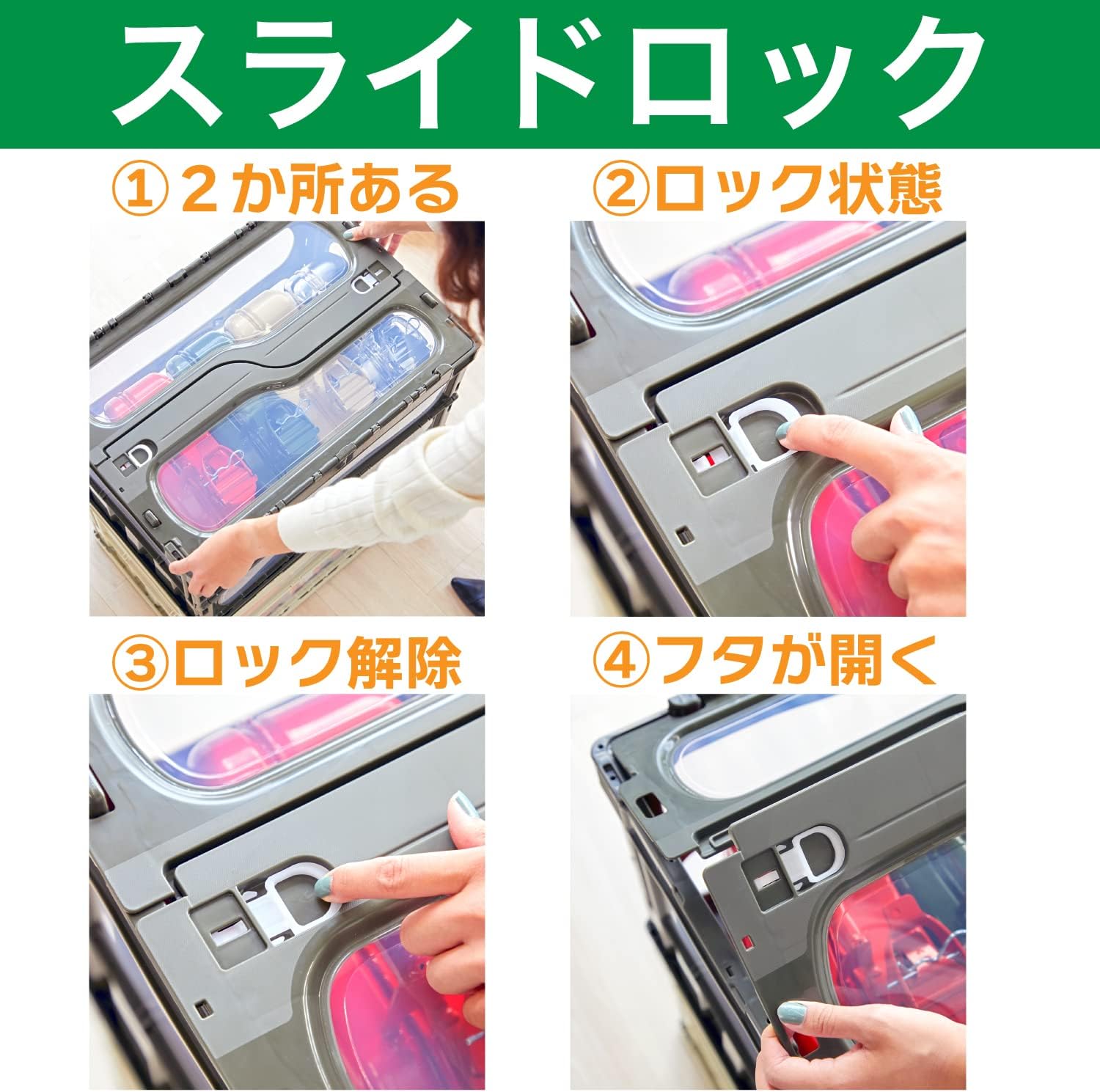 スライドロック

①２か所ある

②ロック状態

③ロック解除

④フタが開く