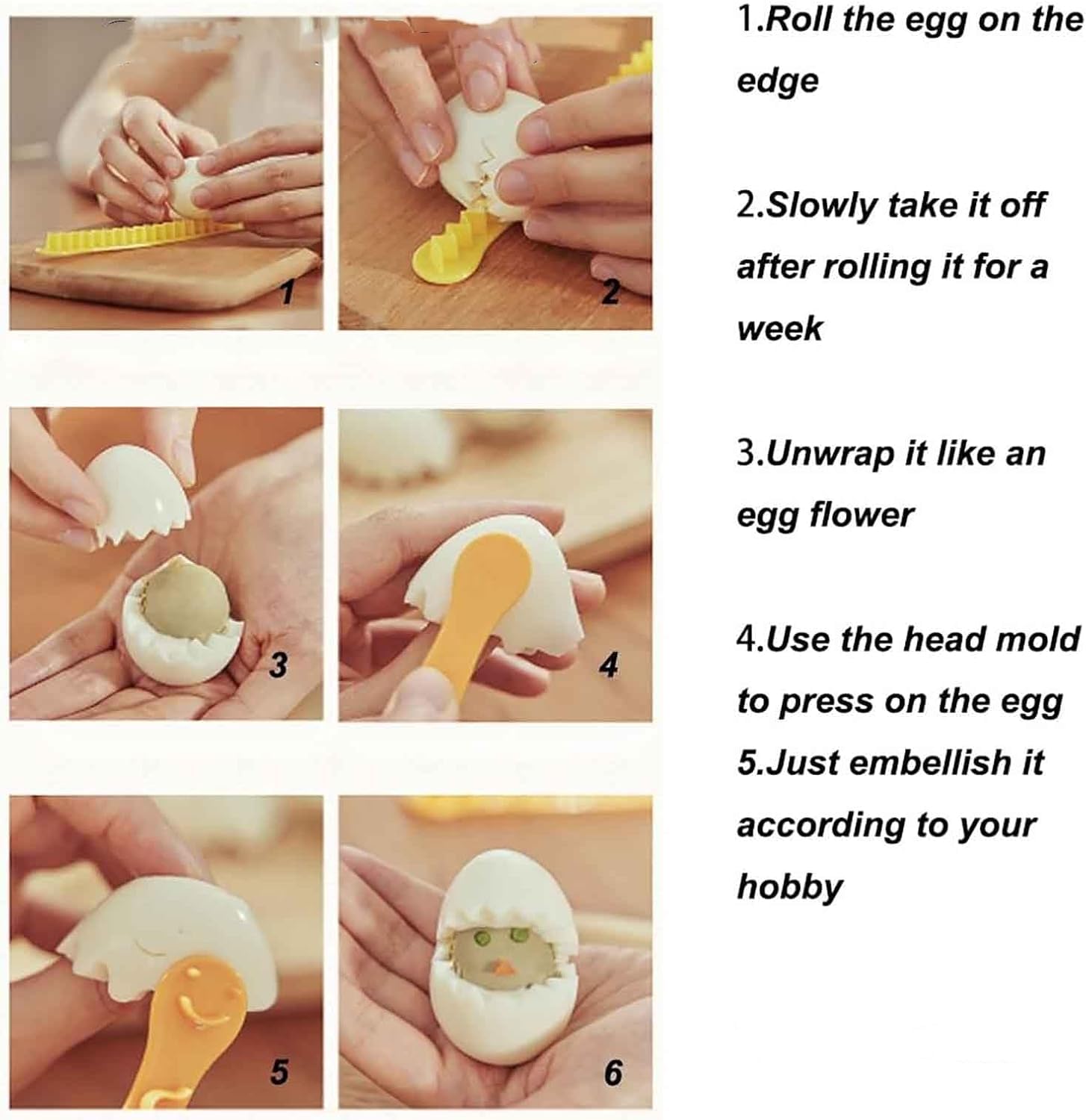 1

2

3

4

5

6

1.Roll the egg on the edge

2.Slowly take it off after rolling it for a week

3.Unwrap it like an egg flower

4.Use the head mold to press on the egg
5.Just embellish it according to your hobby