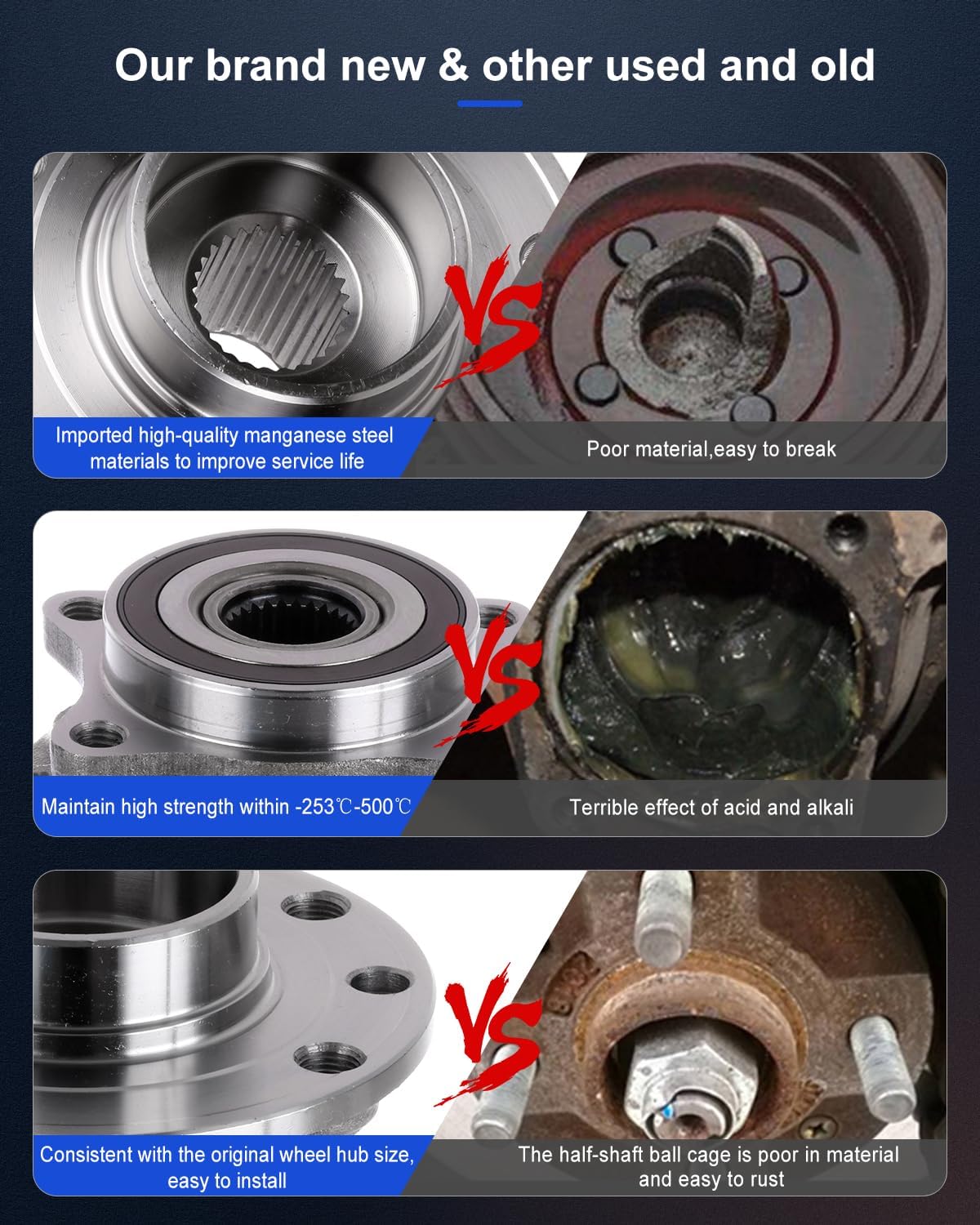 Our brand new & other used and old

VS

Imported high-quality manganese steel materials to improve service life

Poor material,easy to break

VS

Maintain high strength within -253℃-500℃

Terrible effect of acid and alkali

VS

Consistent with the original wheel hub size, easy to install

The half-shaft ball cage is poor in material and easy to rust