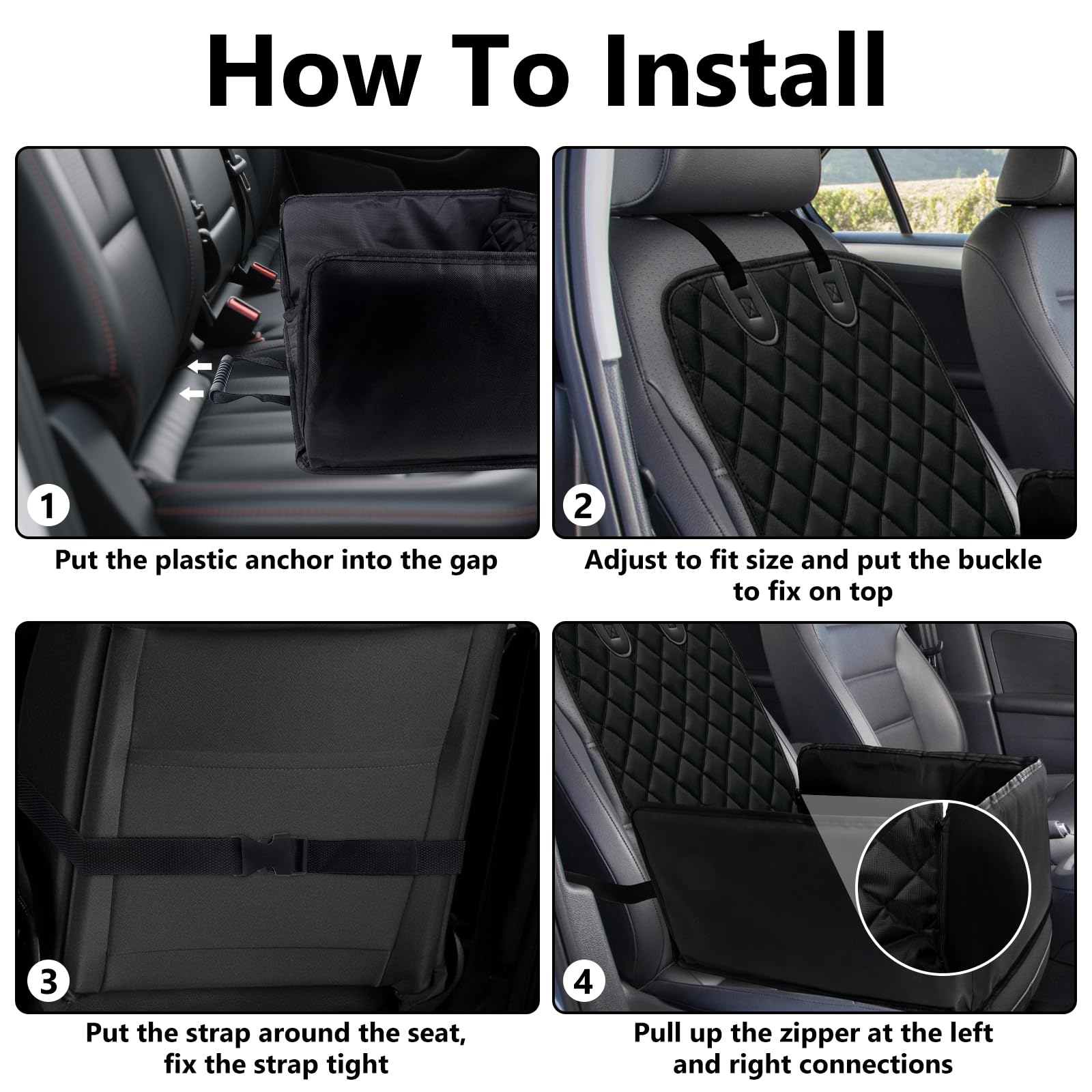 How To Install

1

Put the plastic anchor into the gap

2

Adjust to fit size and put the buckle to fix on top

3

Put the strap around the seat, fix the strap tight

4

Pull up the zipper at the left and right connections