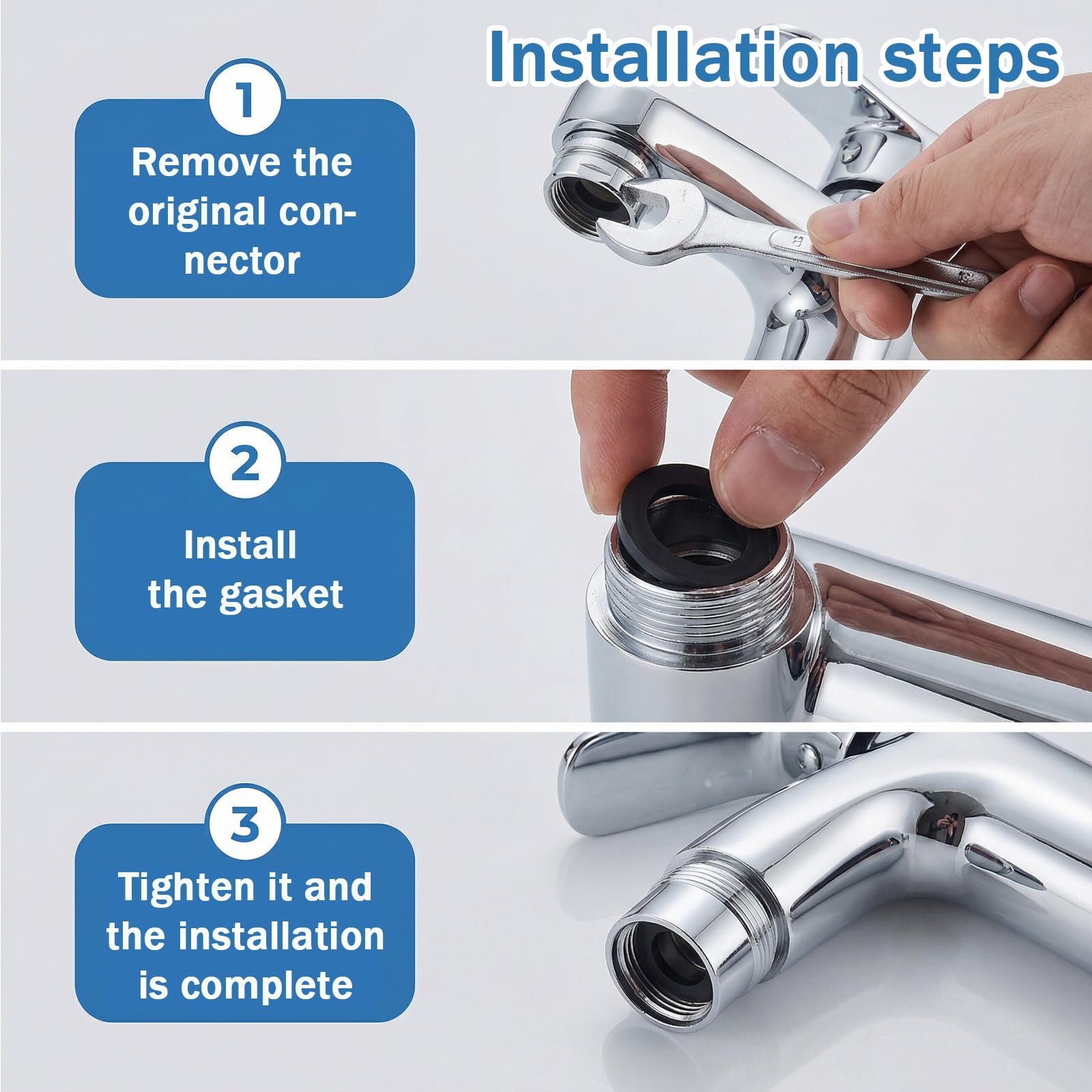 Installation steps

1
Remove the original connector

2
Install the gasket

3
Tighten it and the installation is complete