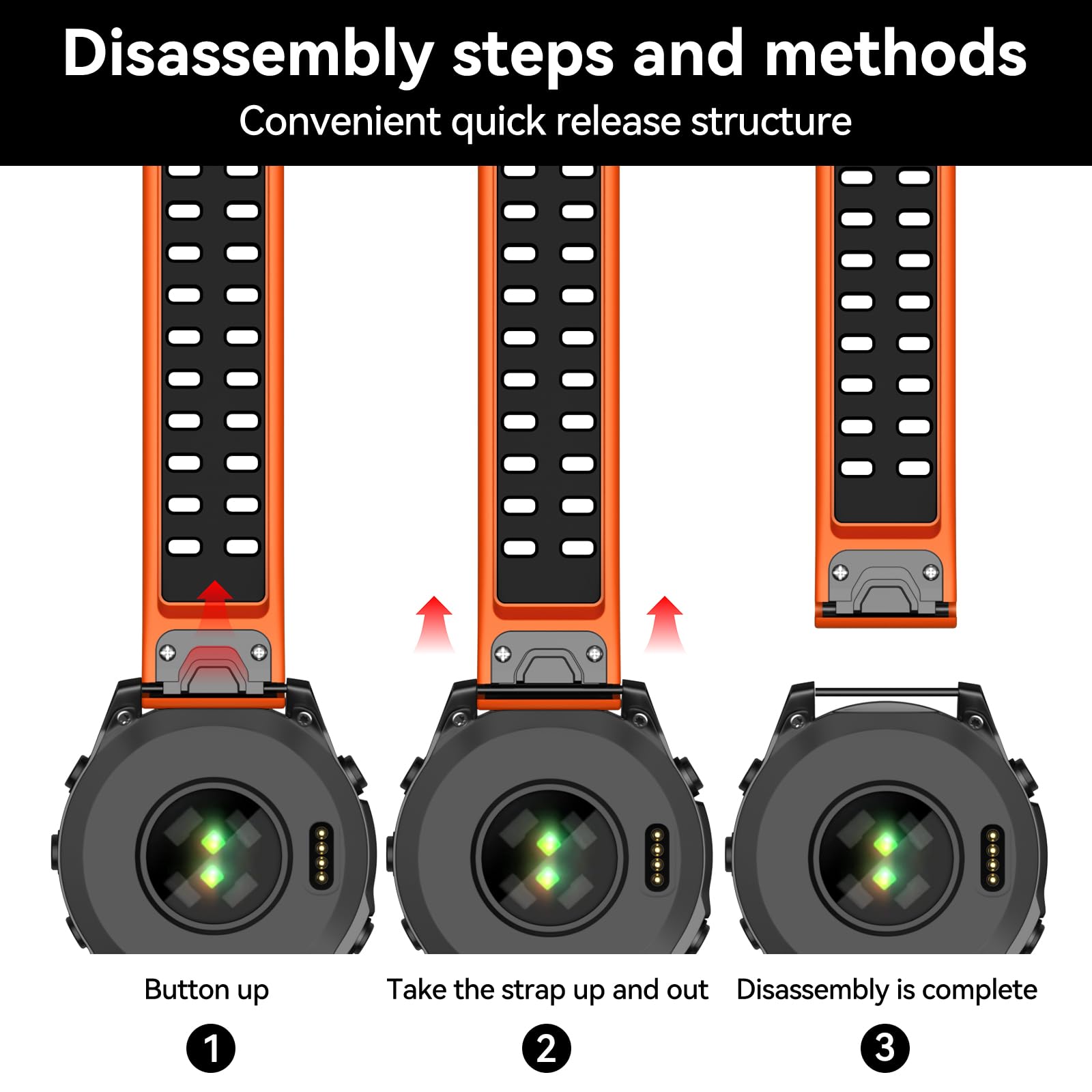 Disassembly steps and methods

Convenient quick release structure

Button up

1

Take the strap up and out

2

Disassembly is complete

3