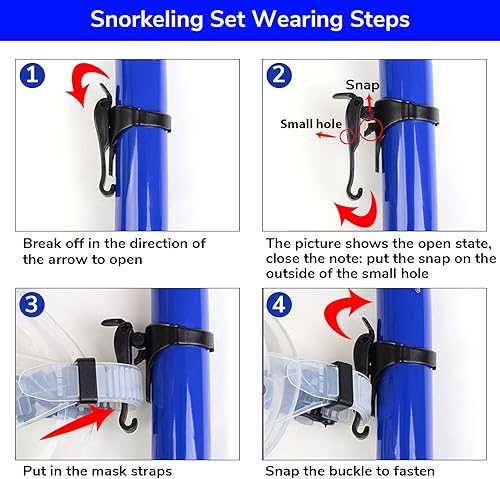 Snorkeling Set Wearing Steps

1

Break off in the direction of the arrow to open

2

Snap

Small hole

The picture shows the open state, close the note: put the snap on the outside of the small hole

3

Put in the mask straps

4

Snap the buckle to fasten