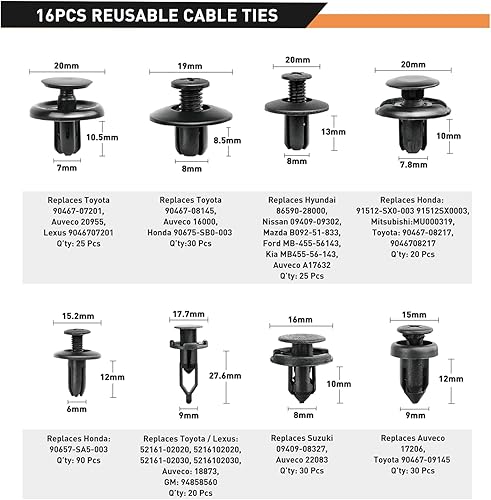 16PCS REUSABLE CABLE TIES

20mm
10.5mm
7mm

19mm
8.5mm
8mm

20mm
13mm
8mm

20mm
10mm
7.8mm

Replaces Toyota 90467-07201, Auveco 20955, Lexus 9046707201 Q'ty: 25 Pcs

Replaces Toyota 90467-08145, Auveco 16000, Honda 90675-SB0-003 Q'ty:30 Pcs

Replaces Hyundai 86590-28000, Nissan 09409-09302, Mazda B092-51-833, Ford MB-455-56143, Kia MB455-56-143, Auveco A17632 Q'ty: 25 Pcs

Replaces Honda: 91512-SX0-003 91512SX0003, Mitsubishi:MU000319, Toyota: 90467-08217, 9046708217 Q'ty: 20 Pcs

15.2mm
12mm
6mm

17.7mm
27.6mm
9mm

16mm
10mm
8mm

15mm
12mm
9mm

Replaces Honda: 90657-SA5-003 Q'ty: 90 Pcs

Replaces Toyota / Lexus: 52161-02020, 5216102020, 52161-02030, 5216102030, Auveco: 18873, GM: 94858560 Q'ty: 20 Pcs

Replaces Suzuki 09409-08327, Auveco 22083 Q'ty: 30 Pcs

Replaces Auveco 17206, Toyota 90467-09145 Q'ty: 30 Pcs