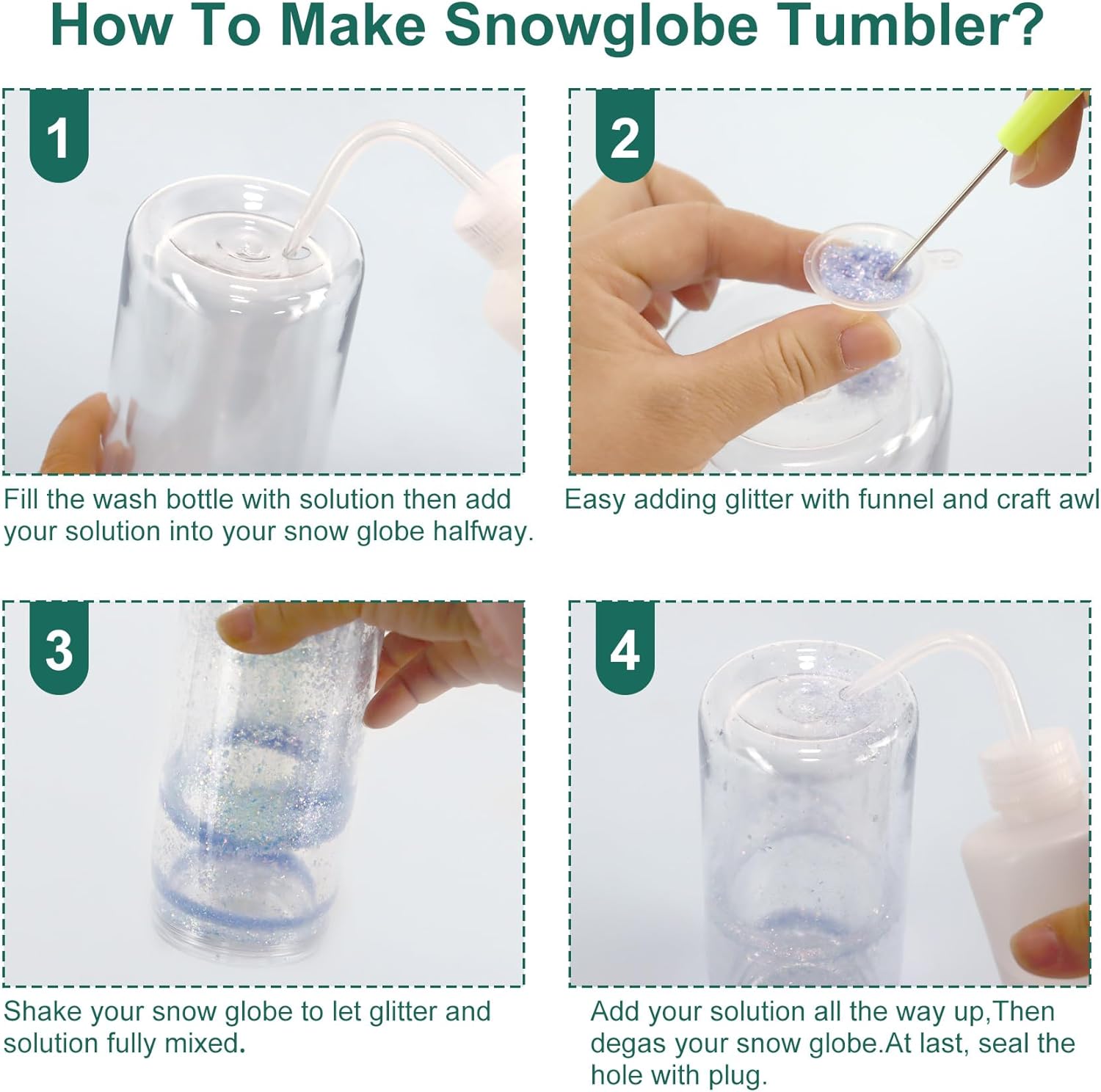 How To Make Snowglobe Tumbler?

1

Fill the wash bottle with solution then add your solution into your snow globe halfway.

2

Easy adding glitter with funnel and craft awl

3

Shake your snow globe to let glitter and solution fully mixed.

4

Add your solution all the way up,Then degas your snow globe.At last, seal the hole with plug.