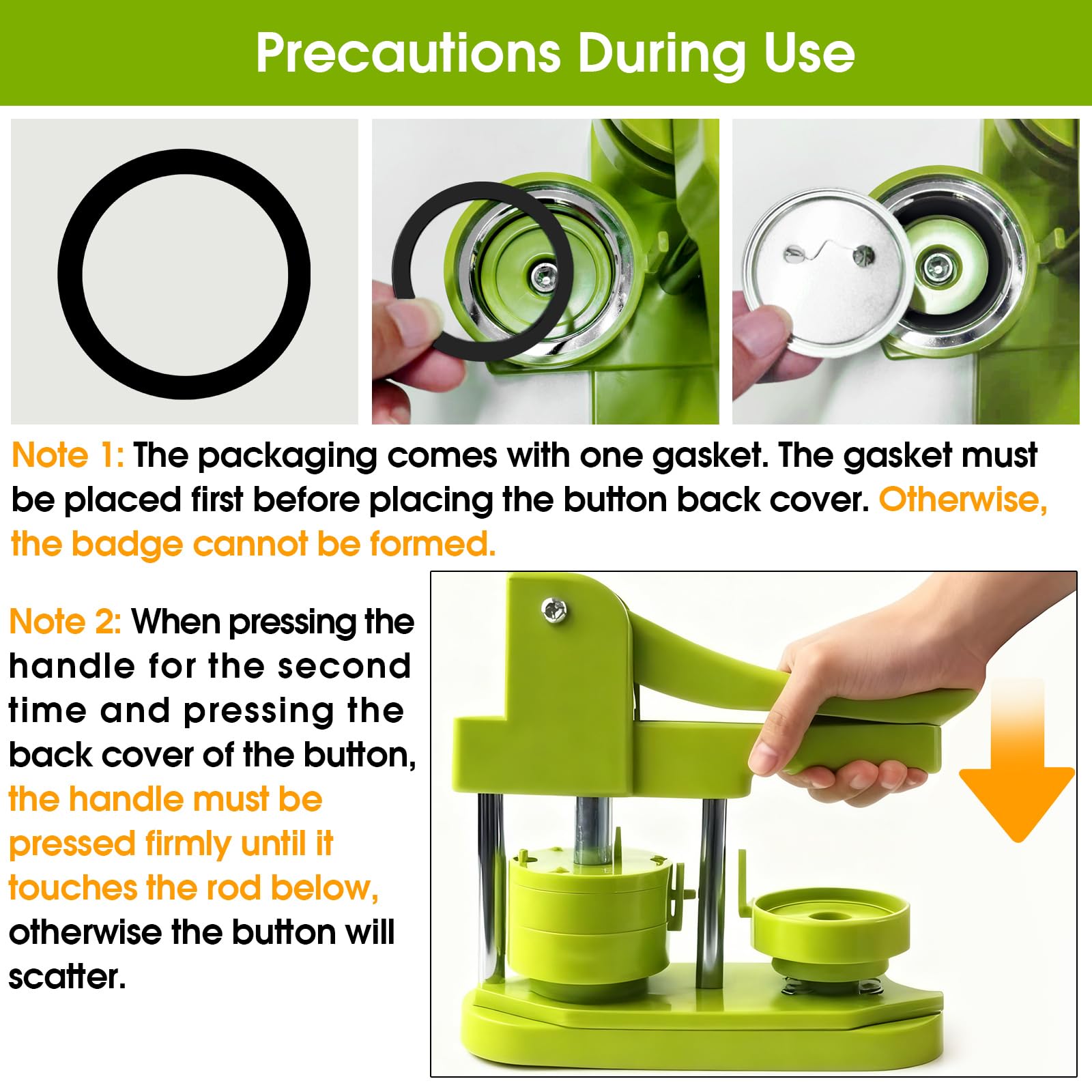 Precautions During Use

Note 1: The packaging comes with one gasket. The gasket must be placed first before placing the button back cover. Otherwise, the badge cannot be formed.

Note 2: When pressing the handle for the second time and pressing the back cover of the button, the handle must be pressed firmly until it touches the rod below, otherwise the button will scatter.