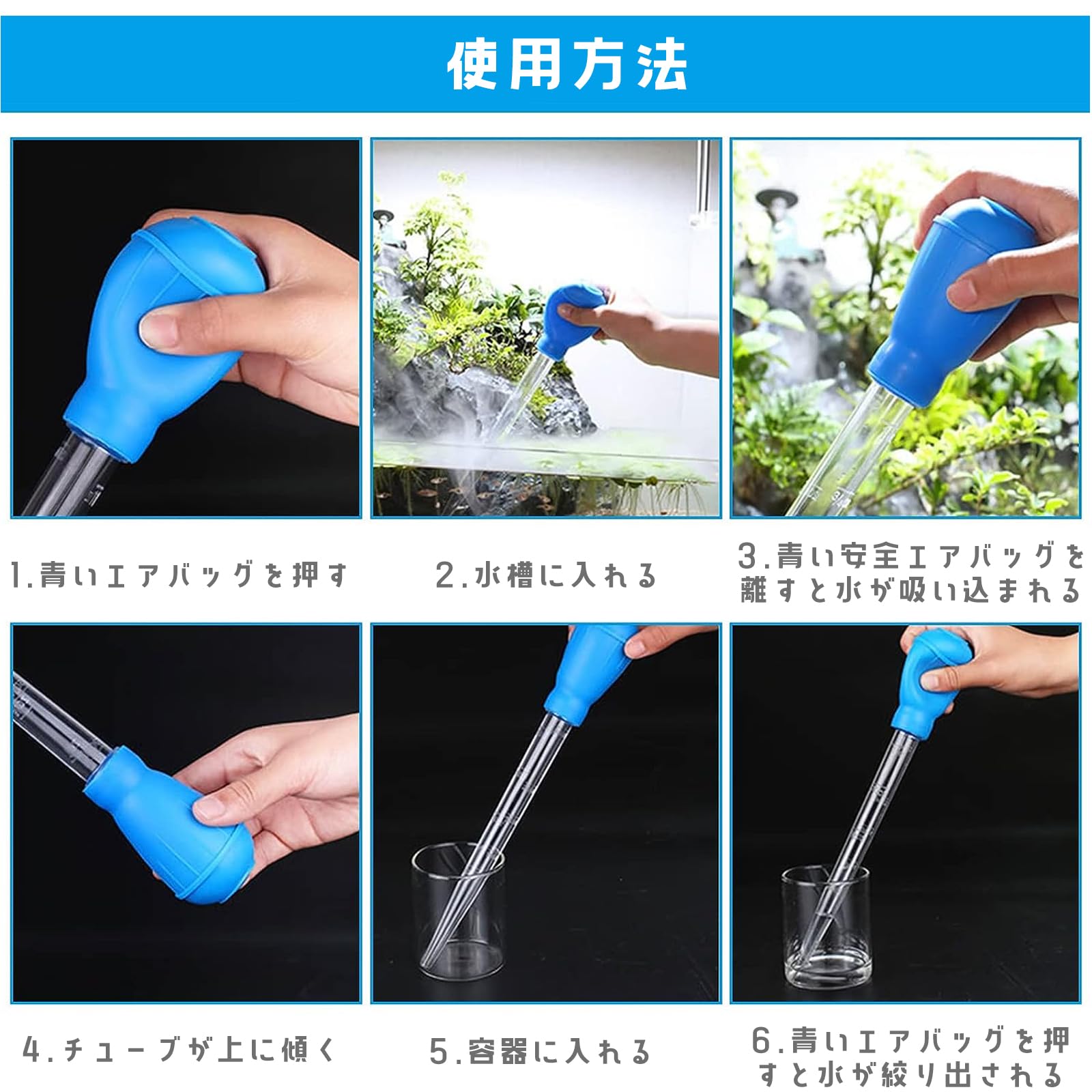 使用方法

1.青いエアバッグを押す

2.水槽に入れる

3.青い安全エアバッグを離すと水が吸い込まれる

4.チューブが上に傾く

5.容器に入れる

6.青いエアバッグを押すと水が絞り出される