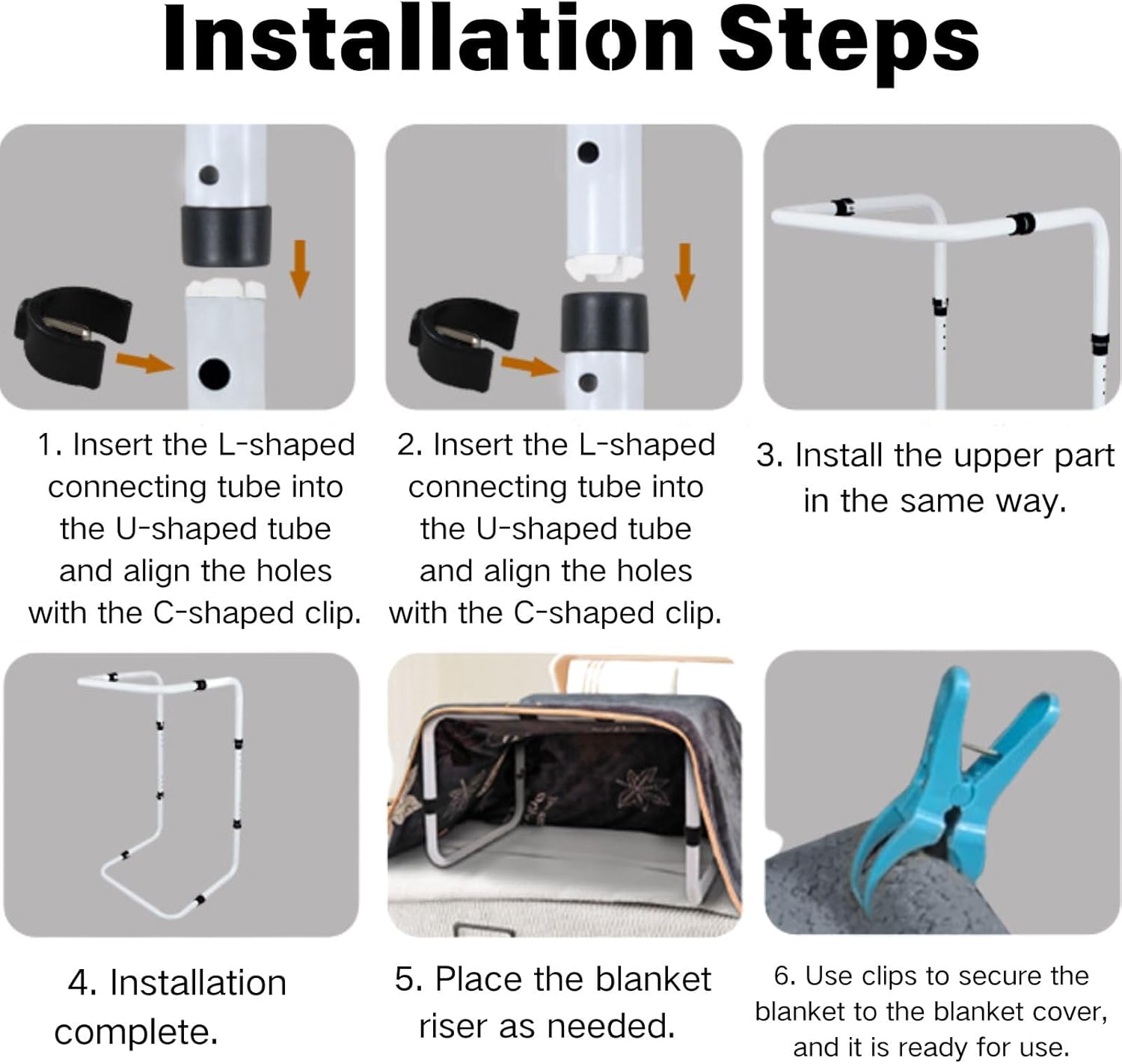 Installation Steps

1. Insert the L-shaped connecting tube into the U-shaped tube and align the holes with the C-shaped clip.

2. Insert the L-shaped connecting tube into the U-shaped tube and align the holes with the C-shaped clip.

3. Install the upper part in the same way.

4. Installation complete.

5. Place the blanket riser as needed.

6. Use clips to secure the blanket to the blanket cover, and it is ready for use.