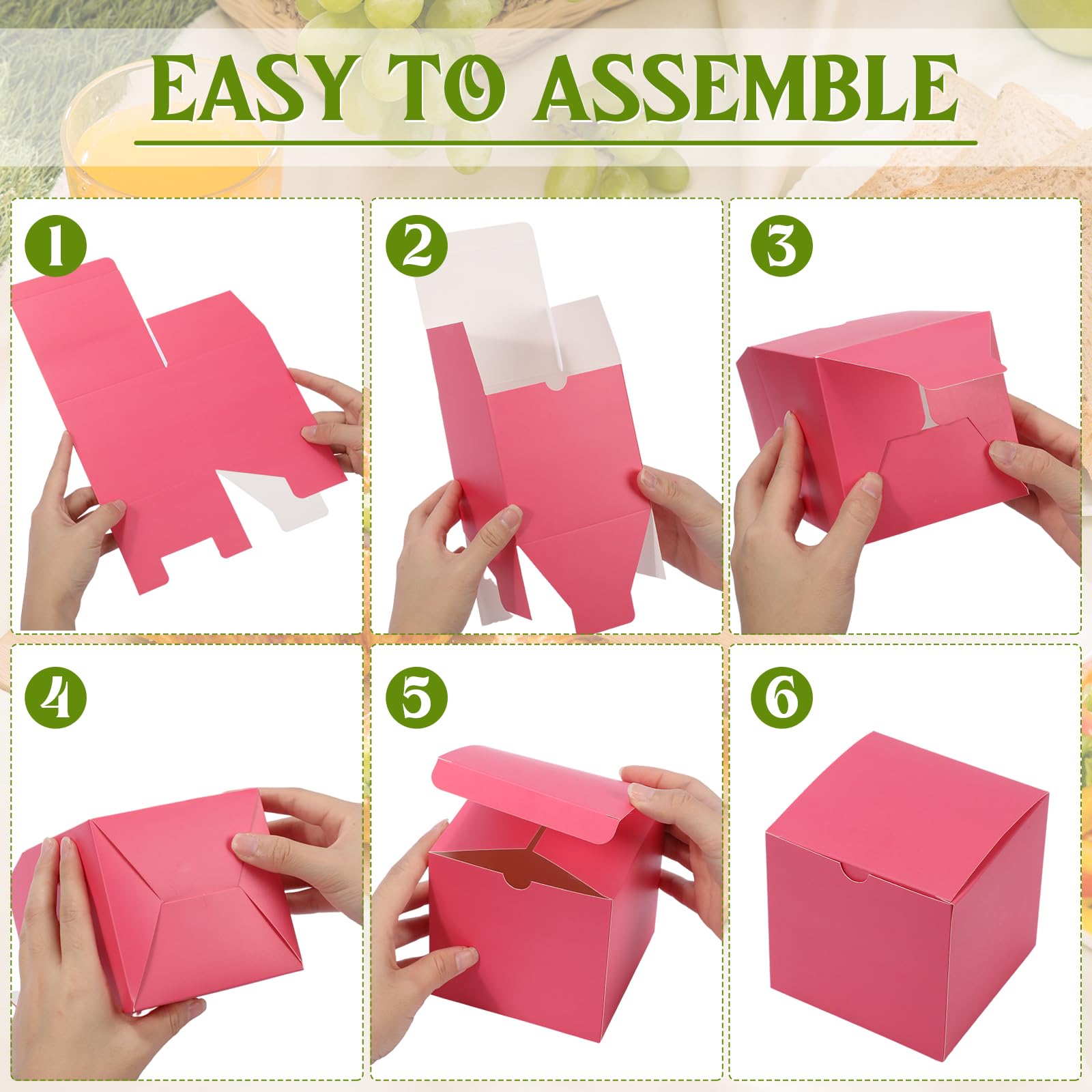 EASY TO ASSEMBLE

1

2

3

4

5

6